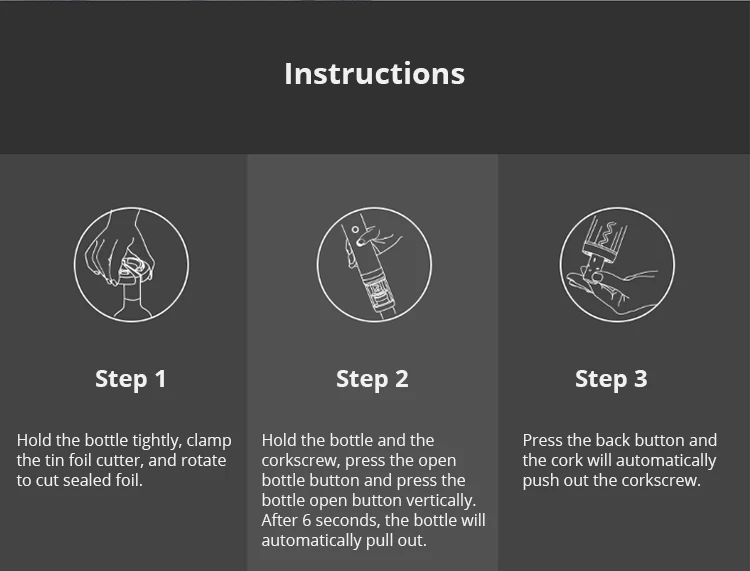 Instructions

Step 1

Hold the bottle tightly, clamp the tin foil cutter, and rotate to cut sealed foil.

Step 2

Hold the bottle and the corkscrew, press the open bottle button and press the bottle open button vertically. After 6 seconds, the bottle will automatically pull out.

Step 3

Press the back button and the cork will automatically push out the corkscrew.