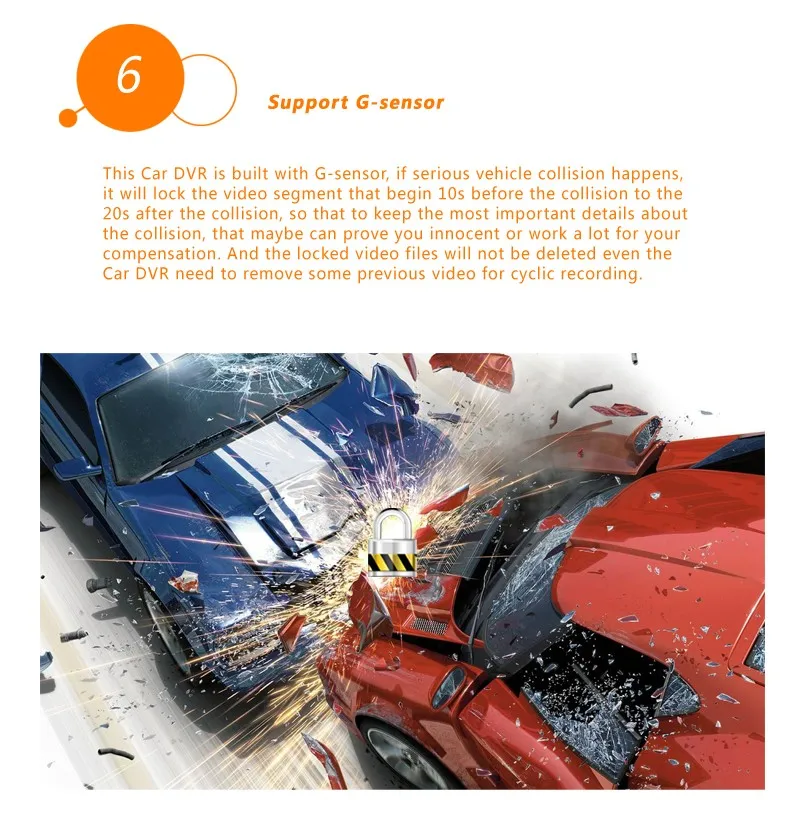 6

Support G-sensor

This Car DVR is built with G-sensor, if serious vehicle collision happens, it will lock the video segment that begin 10s before the collision to the 20s after the collision, so that to keep the most important details about the collision, that maybe can prove you innocent or work a lot for your compensation. And the locked video files will not be deleted even the Car DVR need to remove some previous video for cyclic recording.