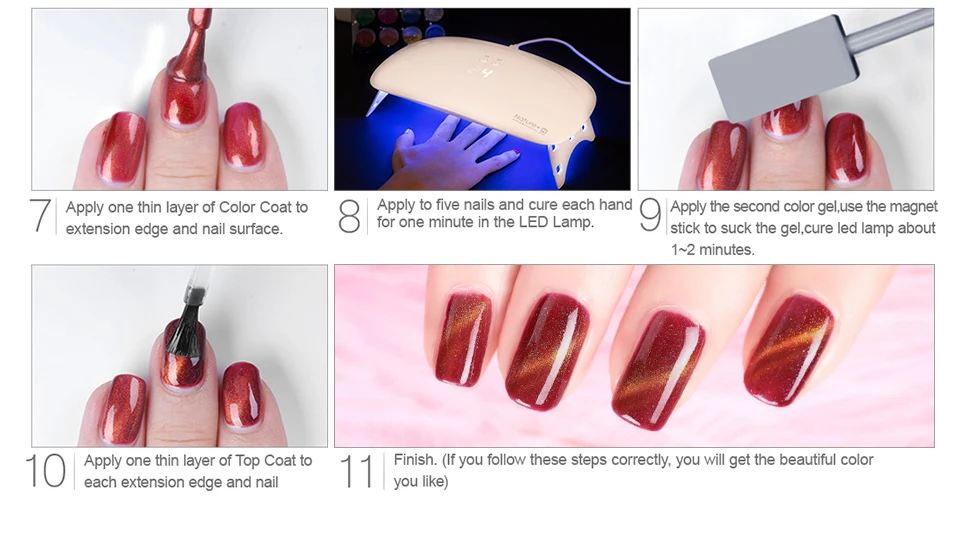 7 Apply one thin layer of Color Coat to extension edge and nail surface.

8 Apply to five nails and cure each hand for one minute in the LED Lamp.

9 Apply the second color gel,use the magnet stick to suck the gel,cure led lamp about 1~2 minutes.

10 Apply one thin layer of Top Coat to each extension edge and nail

11 Finish. (If you follow these steps correctly, you will get the beautiful color you like)