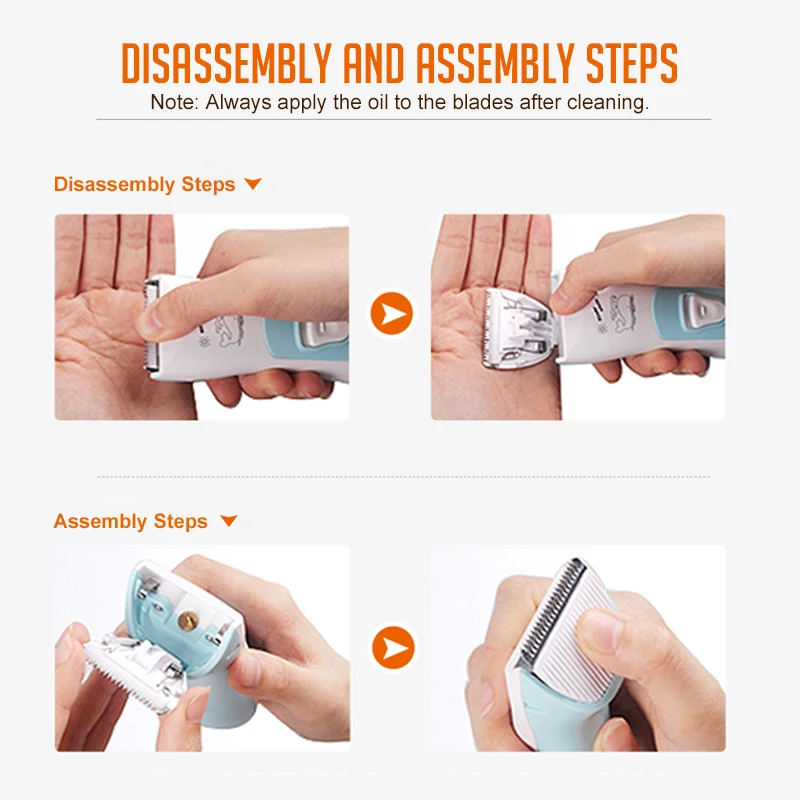 DISASSEMBLY AND ASSEMBLY STEPS

Note: Always apply the oil to the blades after cleaning.

Disassembly Steps

Assembly Steps