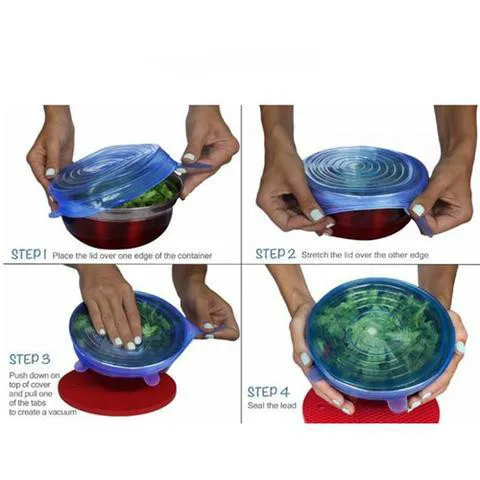 STEP 1 Place the lid over one edge of the container

STEP 2 Stretch the lid over the other edge

STEP 3
Push down on top of cover and pull one of the tabs to create a vacuum

STEP 4
Seal the lead