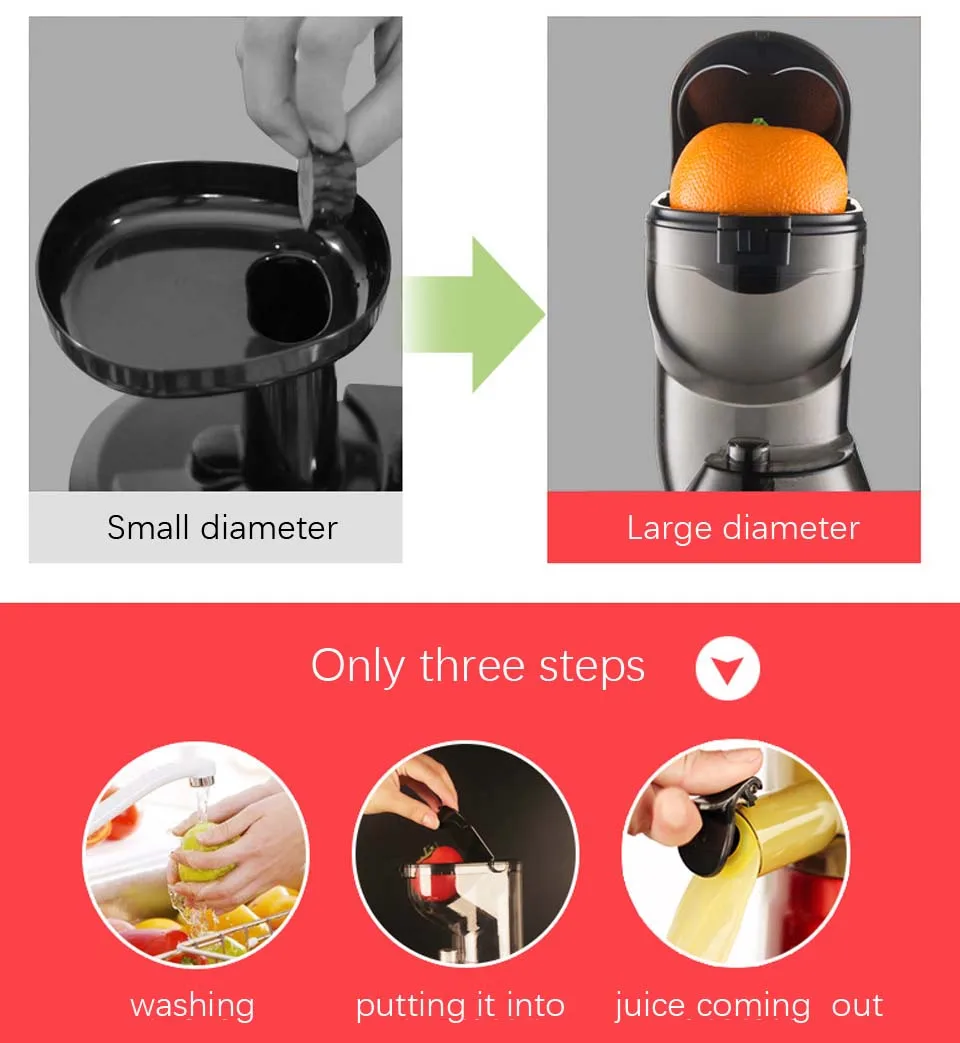 Small diameter

Large diameter

Only three steps

washing

putting it into

juice coming out