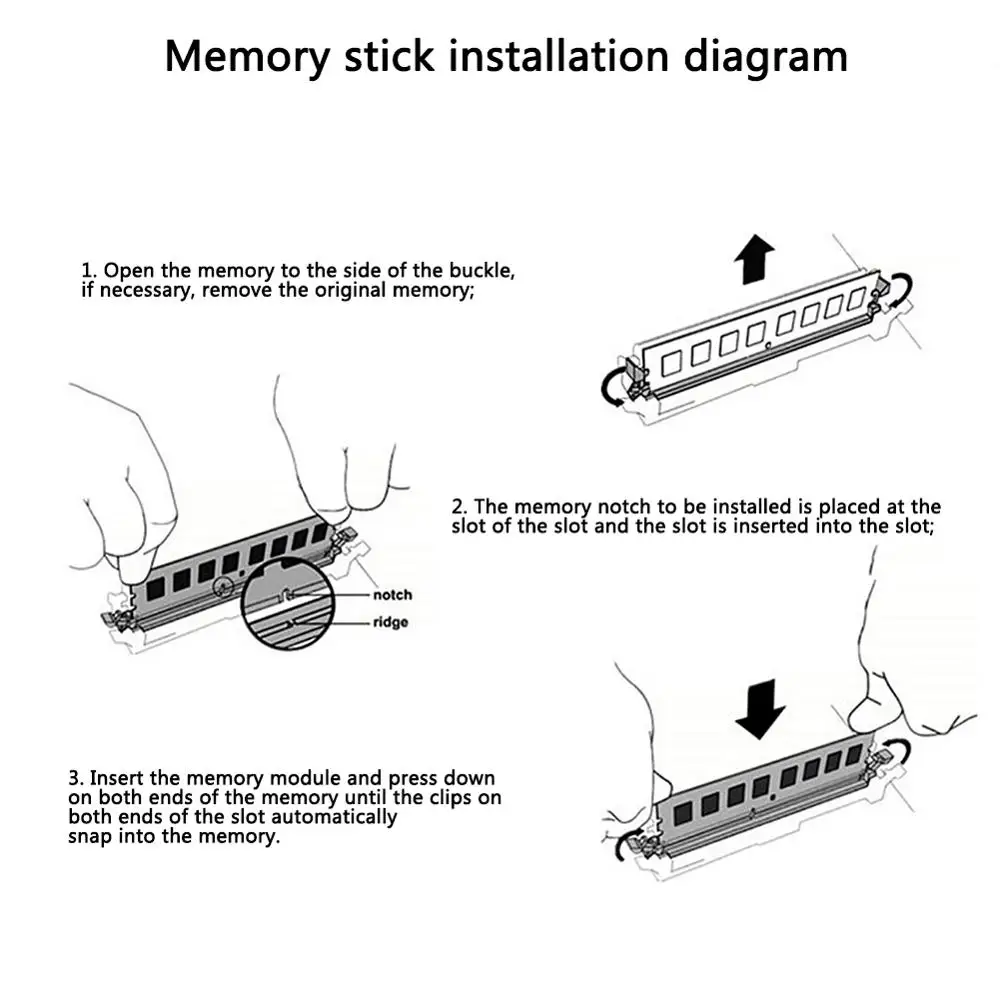 Memory stick installation diagram

1. Open the memory to the side of the buckle, if necessary, remove the original memory;

notch
ridge

2. The memory notch to be installed is placed at the slot of the slot and the slot is inserted into the slot;

3. Insert the memory module and press down on both ends of the memory until the clips on both ends of the slot automatically snap into the memory.