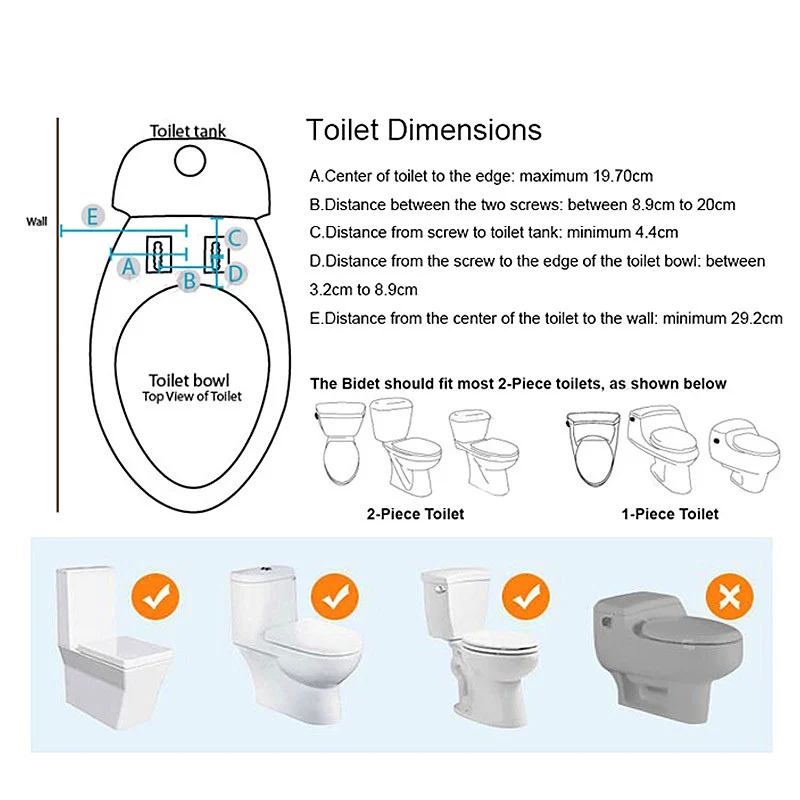 Toilet tank

Wall

E

C

A

B

D

Toilet bowl
Top View of Toilet

Toilet Dimensions

A.Center of toilet to the edge: maximum 19.70cm

B.Distance between the two screws: between 8.9cm to 20cm

C.Distance from screw to toilet tank: minimum 4.4cm

D.Distance from the screw to the edge of the toilet bowl: between 3.2cm to 8.9cm

E.Distance from the center of the toilet to the wall: minimum 29.2cm

The Bidet should fit most 2-Piece toilets, as shown below

2-Piece Toilet

1-Piece Toilet