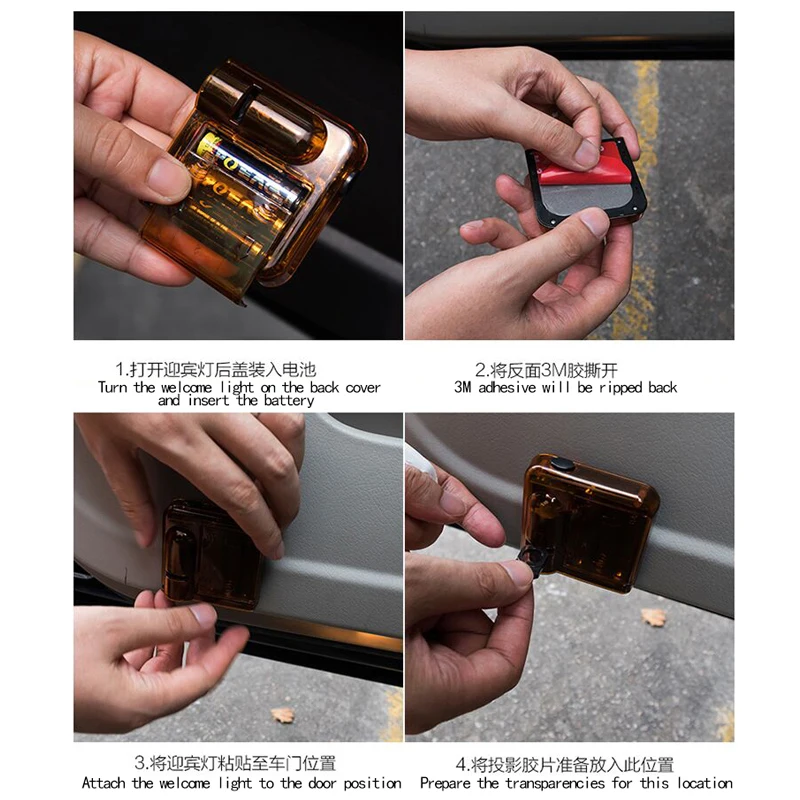 1.打开迎宾灯后盖装入电池
Turn the welcome light on the back cover and insert the battery

2.将反面3M胶撕开
3M adhesive will be ripped back

3.将迎宾灯粘贴至车门位置
Attach the welcome light to the door position

4.将投影胶片准备放入此位置
Prepare the transparencies for this location