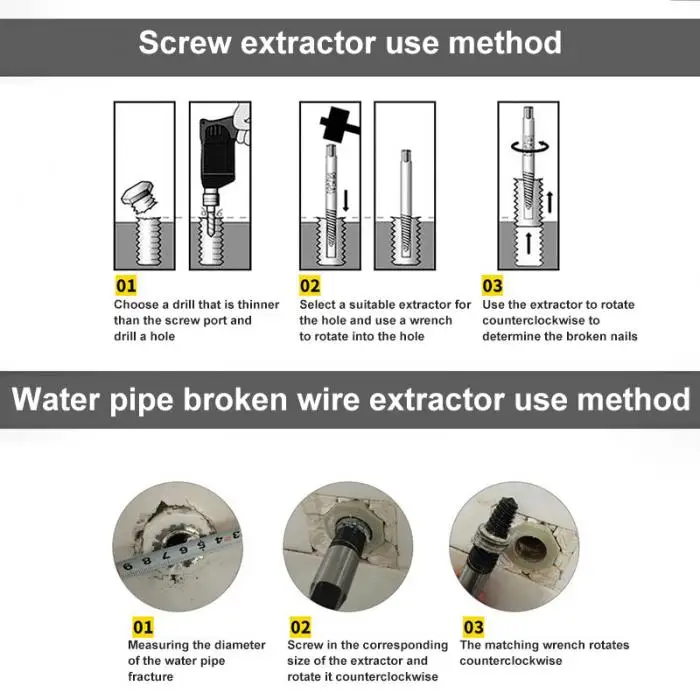 Screw extractor use method

01
Choose a drill that is thinner than the screw port and drill a hole

02
Select a suitable extractor for the hole and use a wrench to rotate into the hole

03
Use the extractor to rotate counterclockwise to determine the broken nails

Water pipe broken wire extractor use method

3 4 5 6 7 8 9

01
Measuring the diameter of the water pipe fracture

02
Screw in the corresponding size of the extractor and rotate it counterclockwise

03
The matching wrench rotates counterclockwise