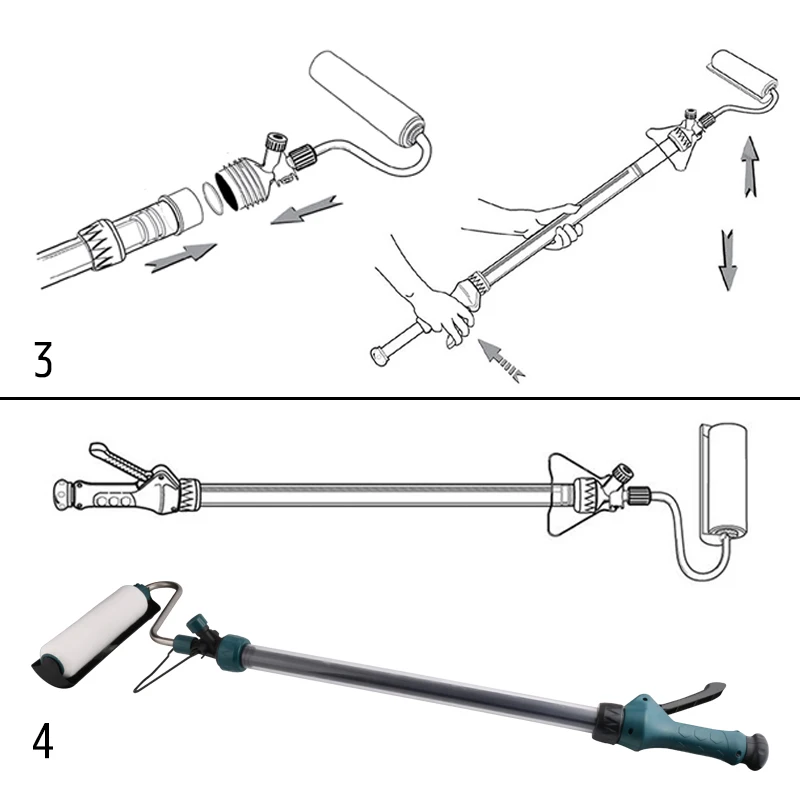 3

4