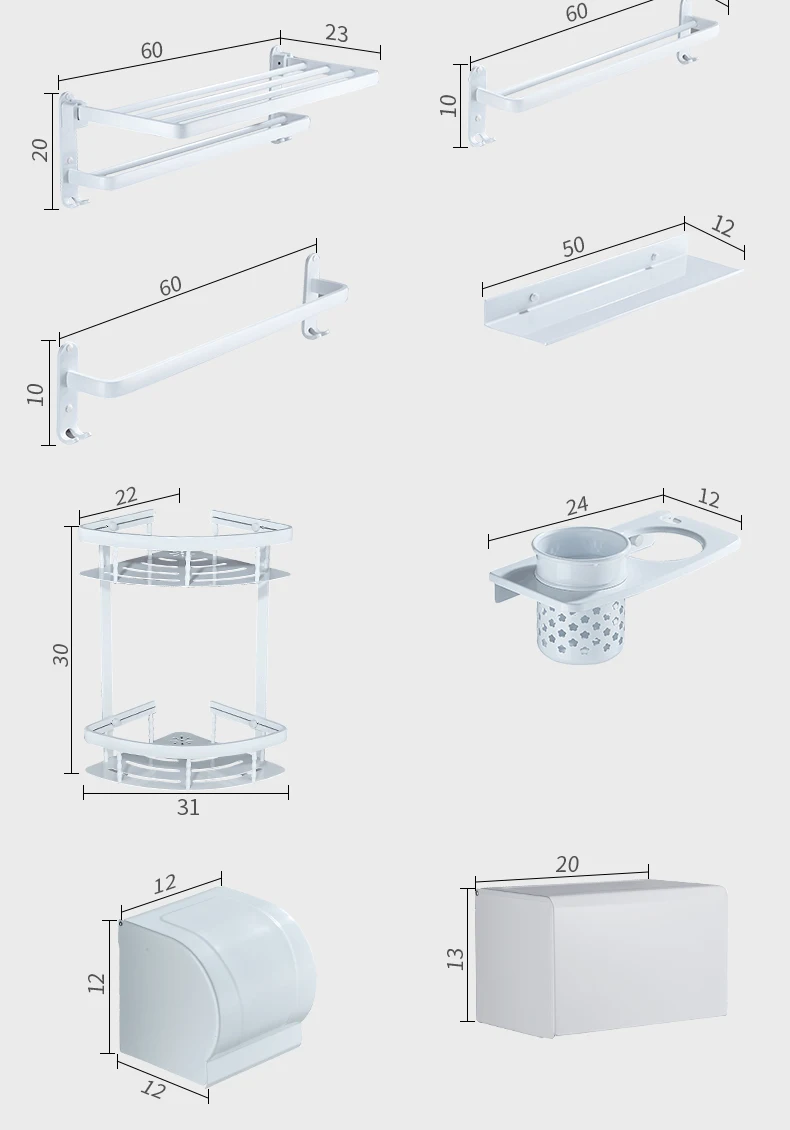 60
23
20

60
10

60
10

50
12

22
30
31

24
12

12
12
12

20
13