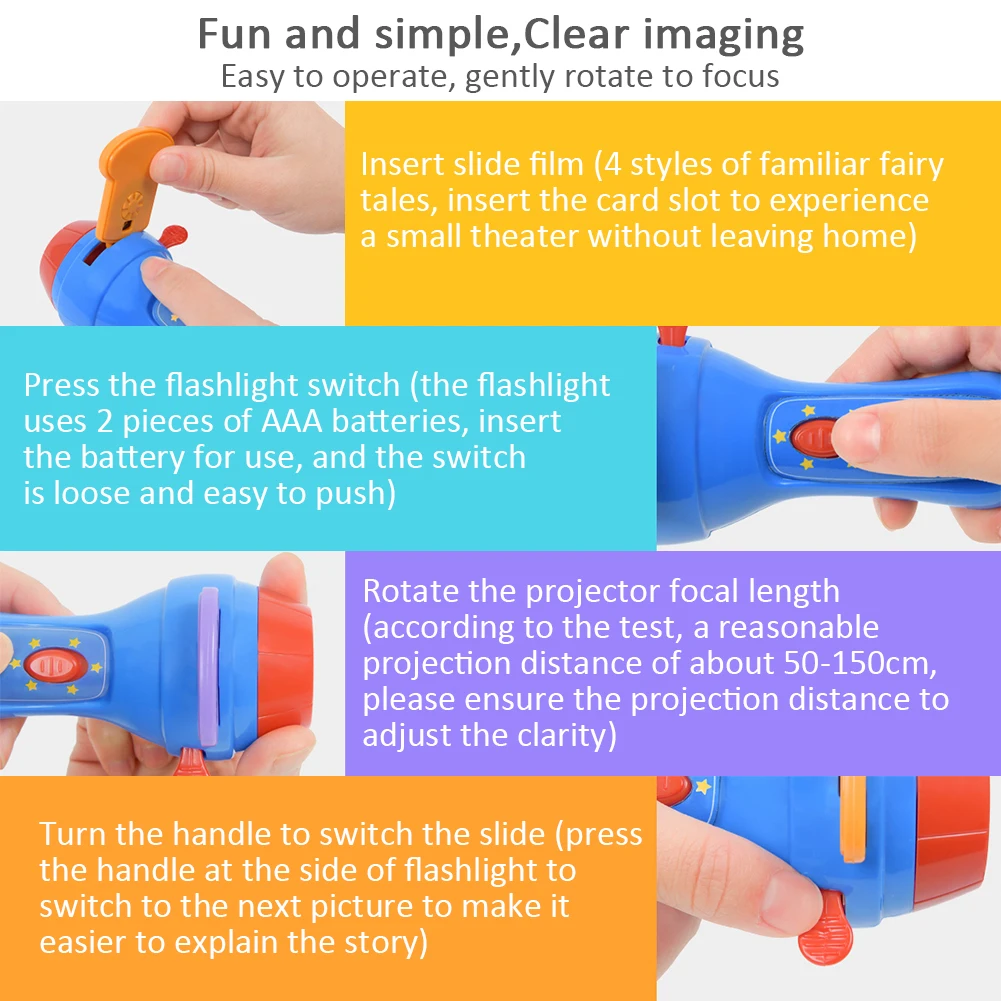 Fun and simple,Clear imaging
Easy to operate, gently rotate to focus

Insert slide film (4 styles of familiar fairy tales, insert the card slot to experience a small theater without leaving home)

Press the flashlight switch (the flashlight uses 2 pieces of AAA batteries, insert the battery for use, and the switch is loose and easy to push)

Rotate the projector focal length (according to the test, a reasonable projection distance of about 50-150cm, please ensure the projection distance to adjust the clarity)

Turn the handle to switch the slide (press the handle at the side of flashlight to switch to the next picture to make it easier to explain the story)