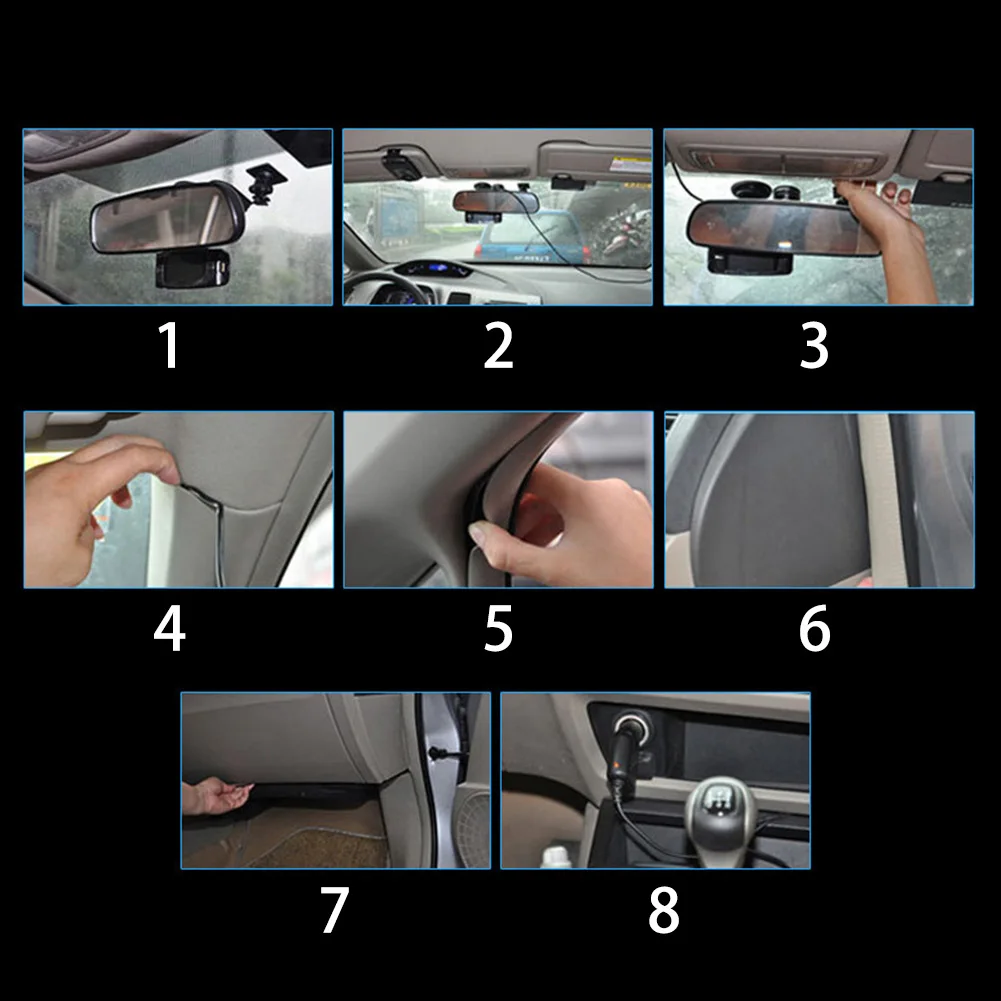 1

2

3

4

5

6

7

8