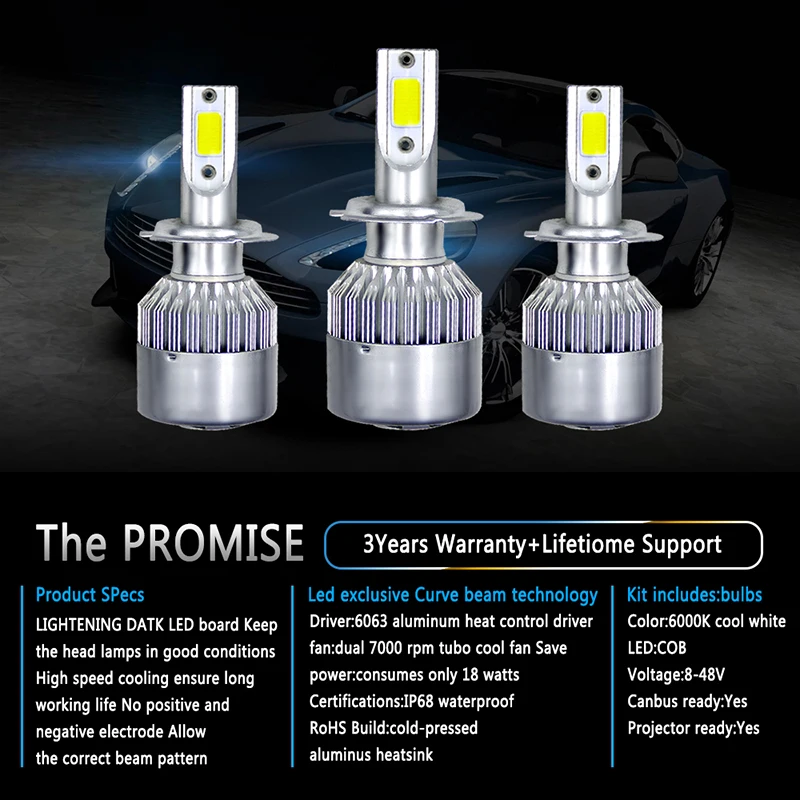 The PROMISE

3Years Warranty+Lifetiome Support

Product SPecs

LIGHTENING DATK LED board Keep the head lamps in good conditions High speed cooling ensure long working life No positive and negative electrode Allow the correct beam pattern

Led exclusive Curve beam technology

Driver:6063 aluminum heat control driver fan:dual 7000 rpm tubo cool fan Save power:consumes only 18 watts Certifications:IP68 waterproof RoHS Build:cold-pressed aluminus heatsink

Kit includes:bulbs

Color:6000K cool white
LED:COB
Voltage:8-48V
Canbus ready:Yes
Projector ready:Yes