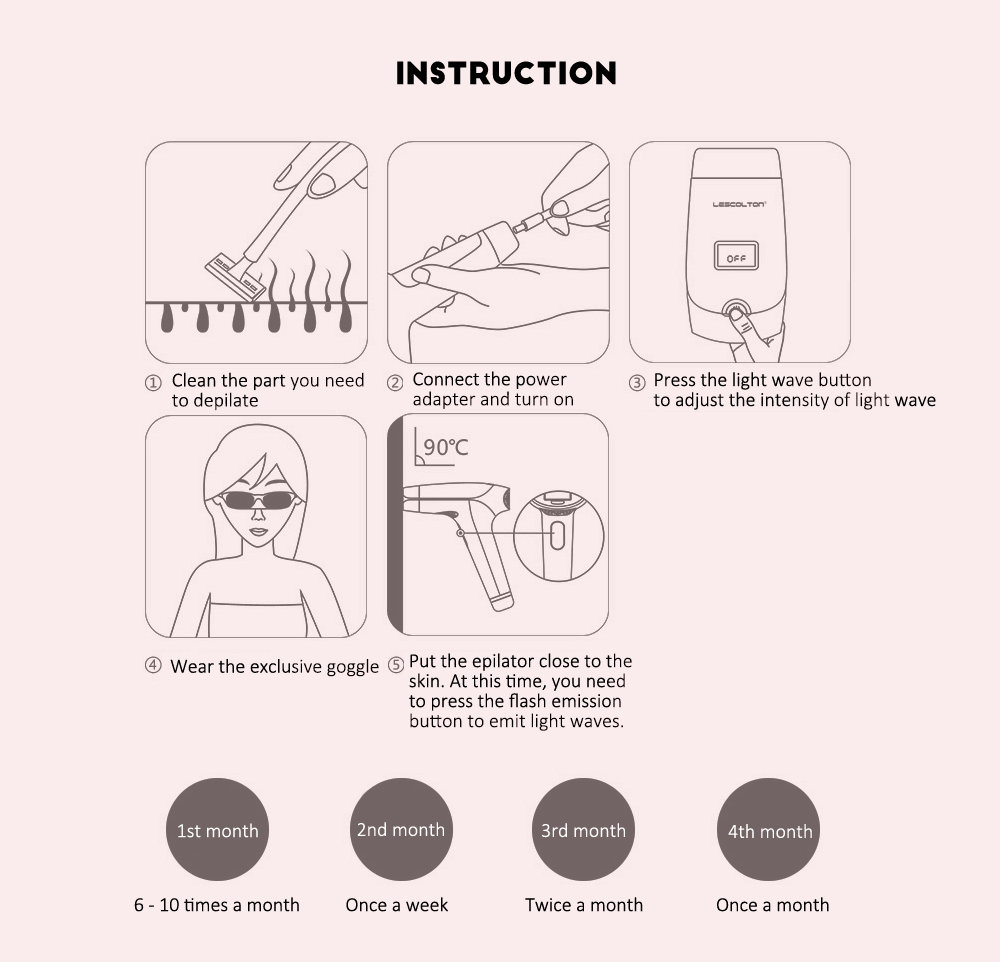 INSTRUCTION

LESCOLTON

OFF

① Clean the part you need to depilate

② Connect the power adapter and turn on

③ Press the light wave button to adjust the intensity of light wave

90℃

④ Wear the exclusive goggle

⑤ Put the epilator close to the skin. At this time, you need to press the flash emission button to emit light waves.

1st month

6 - 10 times a month

2nd month

Once a week

3rd month

Twice a month

4th month

Once a month