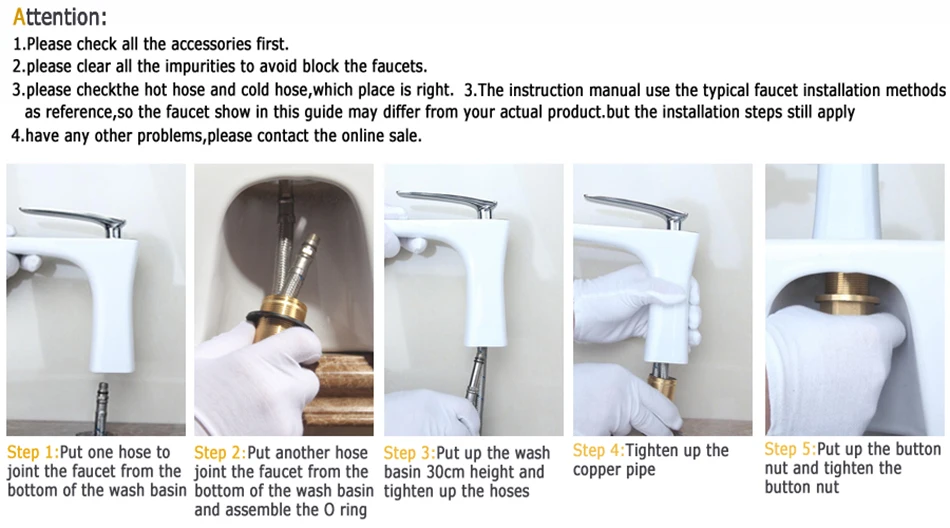 Attention:
1.Please check all the accessories first.
2.please clear all the impurities to avoid block the faucets.
3.please checkthe hot hose and cold hose,which place is right. 3.The instruction manual use the typical faucet installation methods as reference,so the faucet show in this guide may differ from your actual product.but the installation steps still apply
4.have any other problems,please contact the online sale.

Step 1:Put one hose to joint the faucet from the bottom of the wash basin

Step 2:Put another hose joint the faucet from the bottom of the wash basin and assemble the O ring

Step 3:Put up the wash basin 30cm height and tighten up the hoses

Step 4:Tighten up the copper pipe

Step 5:Put up the button nut and tighten the button nut