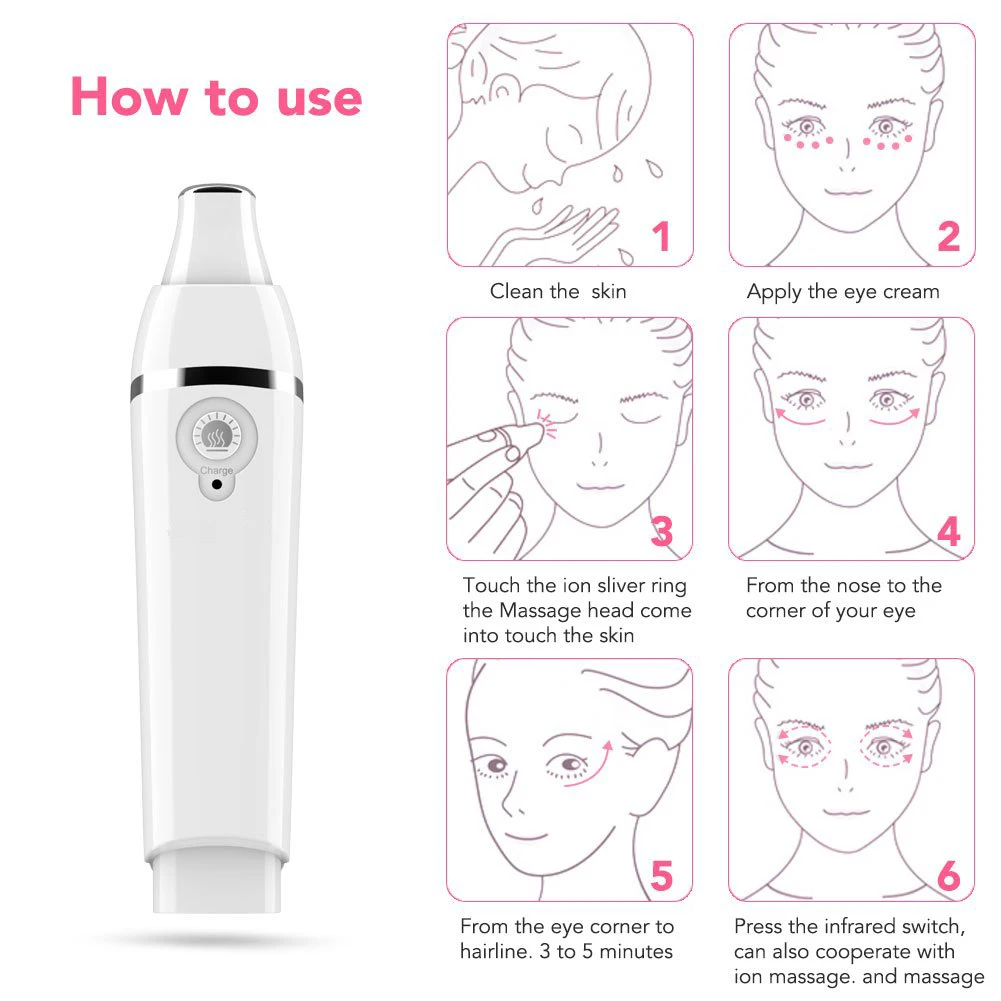 How to use

Charge

1

Clean the skin

2

Apply the eye cream

3

Touch the ion sliver ring the Massage head come into touch the skin

4

From the nose to the corner of your eye

5

From the eye corner to hairline. 3 to 5 minutes

6

Press the infrared switch, can also cooperate with ion massage. and massage