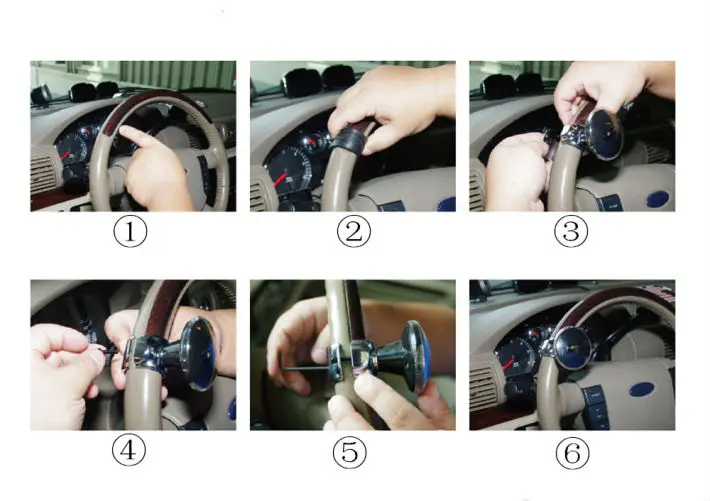 ①

②

③

④

⑤

⑥