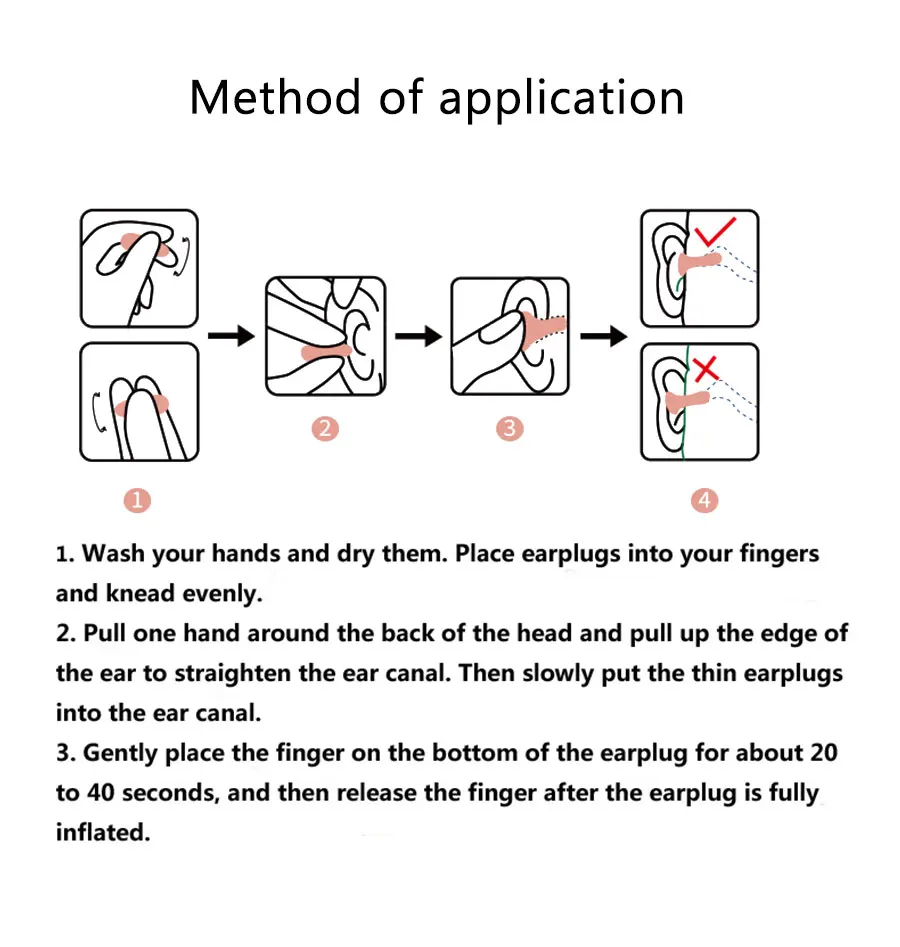 Method of application

2

3

1

4

1. Wash your hands and dry them. Place earplugs into your fingers and knead evenly.
2. Pull one hand around the back of the head and pull up the edge of the ear to straighten the ear canal. Then slowly put the thin earplugs into the ear canal.
3. Gently place the finger on the bottom of the earplug for about 20 to 40 seconds, and then release the finger after the earplug is fully inflated.