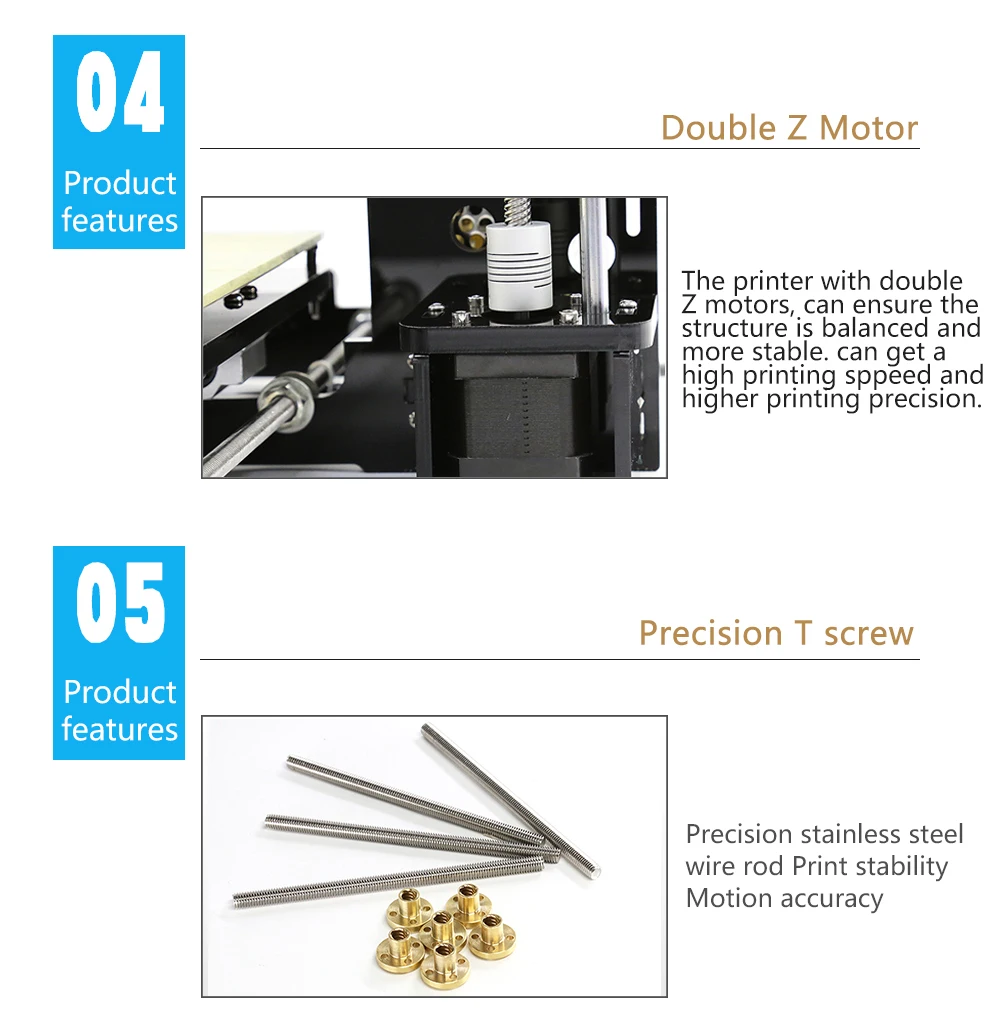 04

Product features

Double Z Motor

The printer with double Z motors, can ensure the structure is balanced and more stable. can get a high printing sppeed and higher printing precision.

05

Product features

Precision T screw

Precision stainless steel wire rod Print stability Motion accuracy