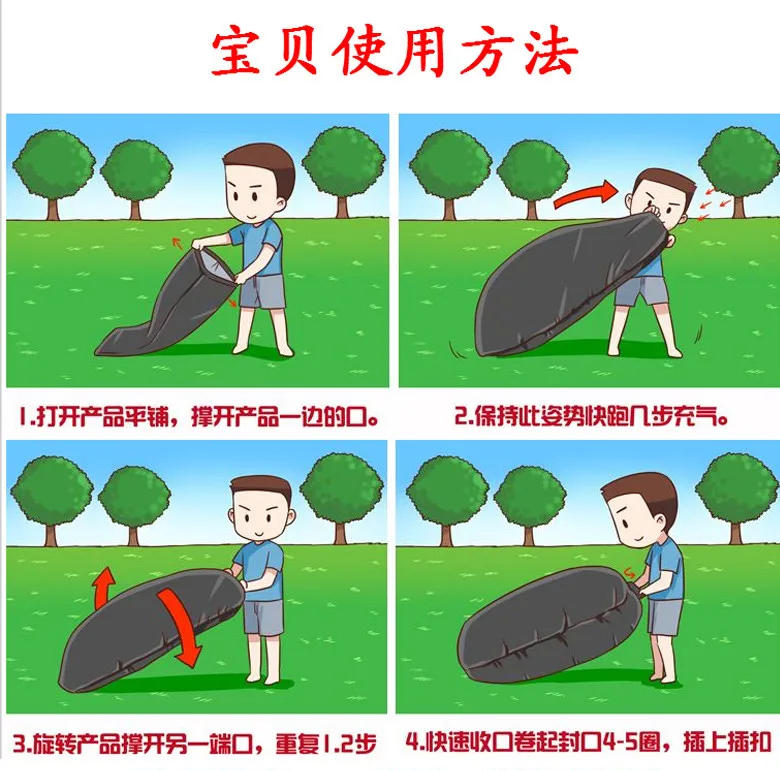 宝贝使用方法

1.打开产品平铺，撑开产品一边的口。

2.保持此姿势快跑几步充气。

3.旋转产品撑开另一端口，重复1.2步

4.快速收口卷起封口4-5圈，插上插扣