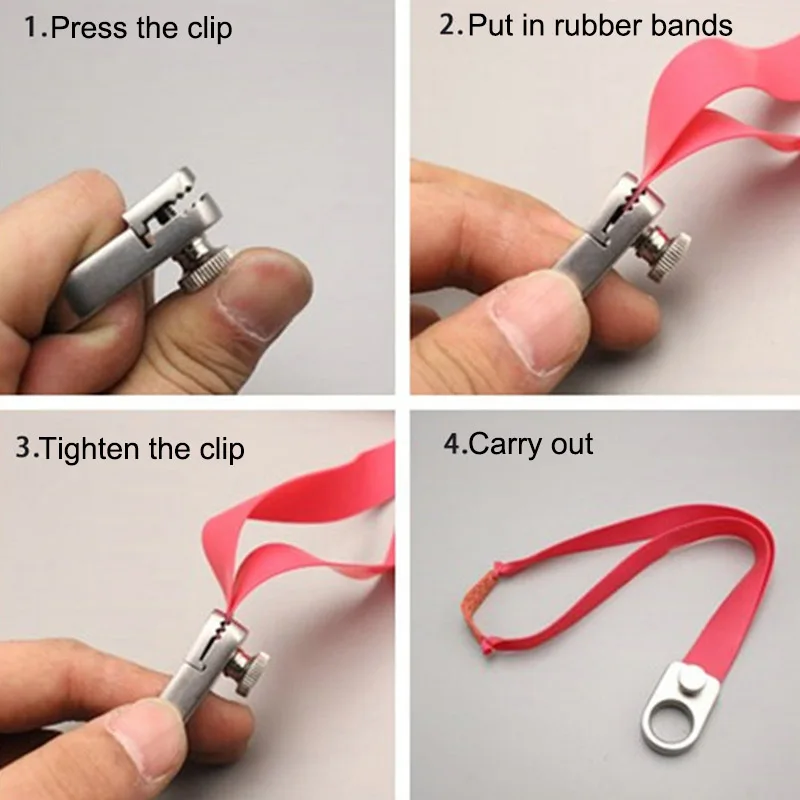 1.Press the clip

2.Put in rubber bands

3.Tighten the clip

4.Carry out