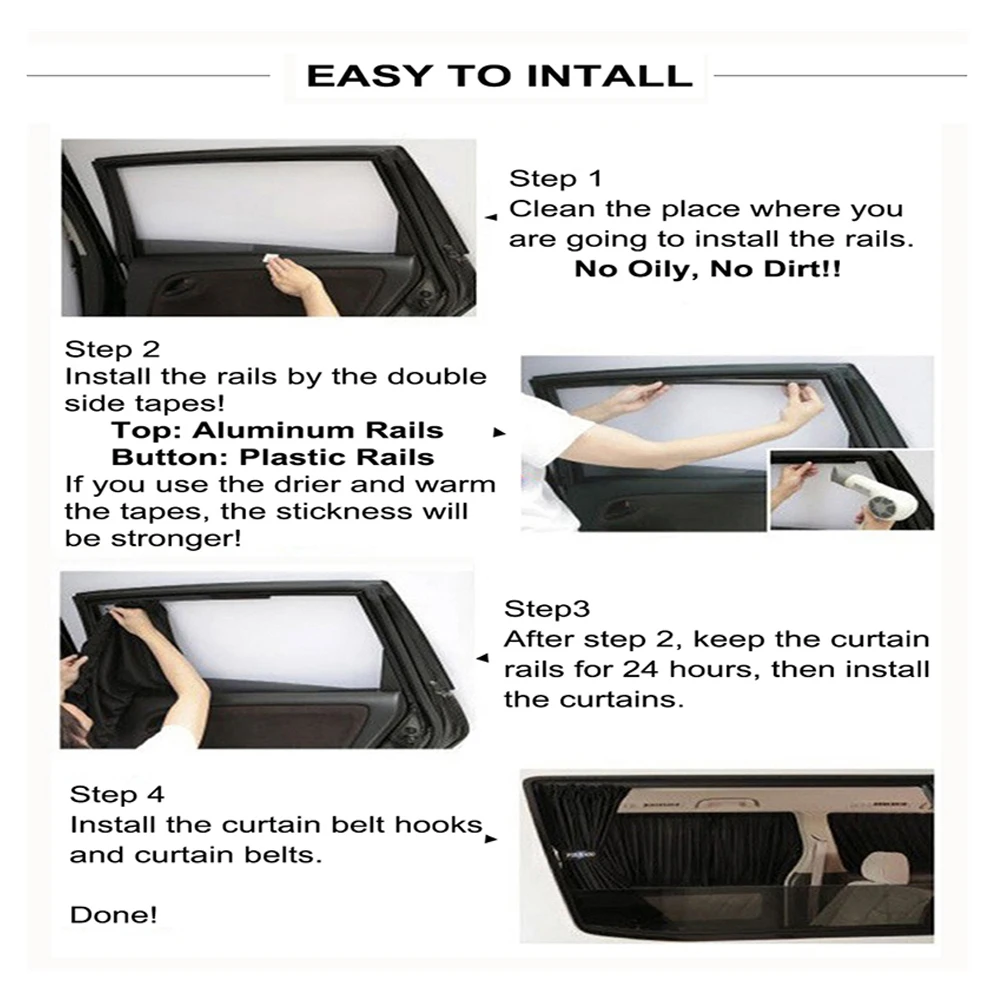 EASY TO INTALL

Step 1
Clean the place where you are going to install the rails.
No Oily, No Dirt!!

Step 2
Install the rails by the double side tapes!
Top: Aluminum Rails
Button: Plastic Rails
If you use the drier and warm the tapes, the stickness will be stronger!

Step3
After step 2, keep the curtain rails for 24 hours, then install the curtains.

Step 4
Install the curtain belt hooks and curtain belts.

Done!