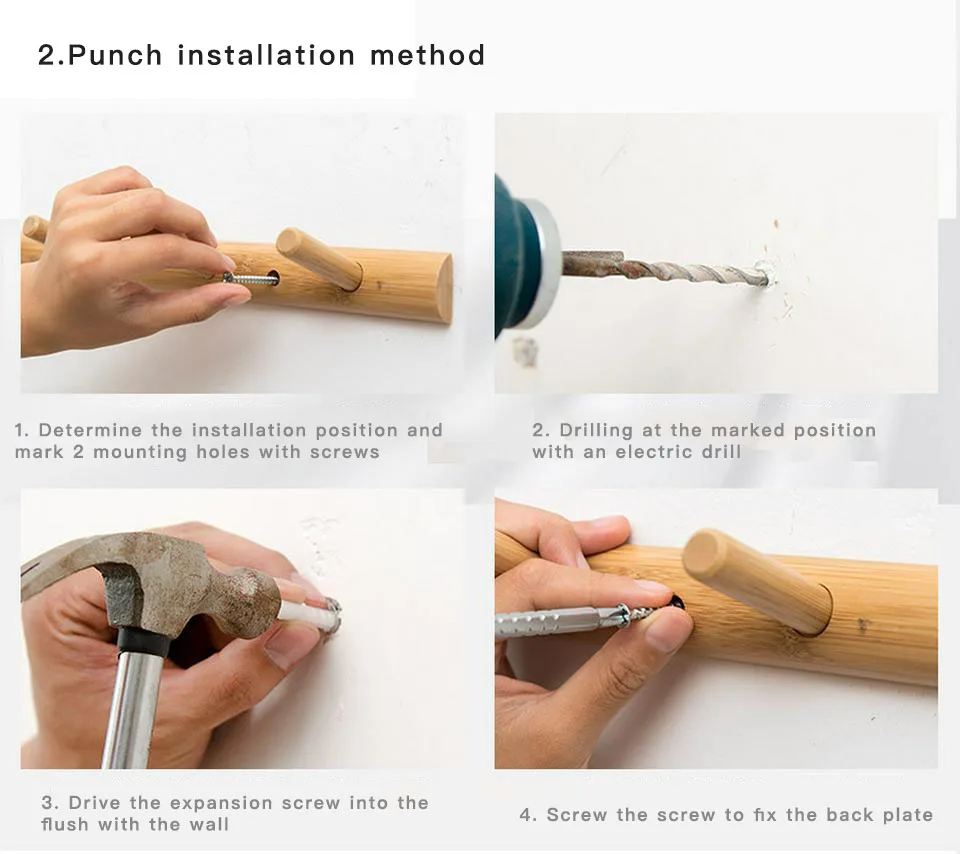 2.Punch installation method

1. Determine the installation position and mark 2 mounting holes with screws

2. Drilling at the marked position with an electric drill

3. Drive the expansion screw into the flush with the wall

4. Screw the screw to fix the back plate