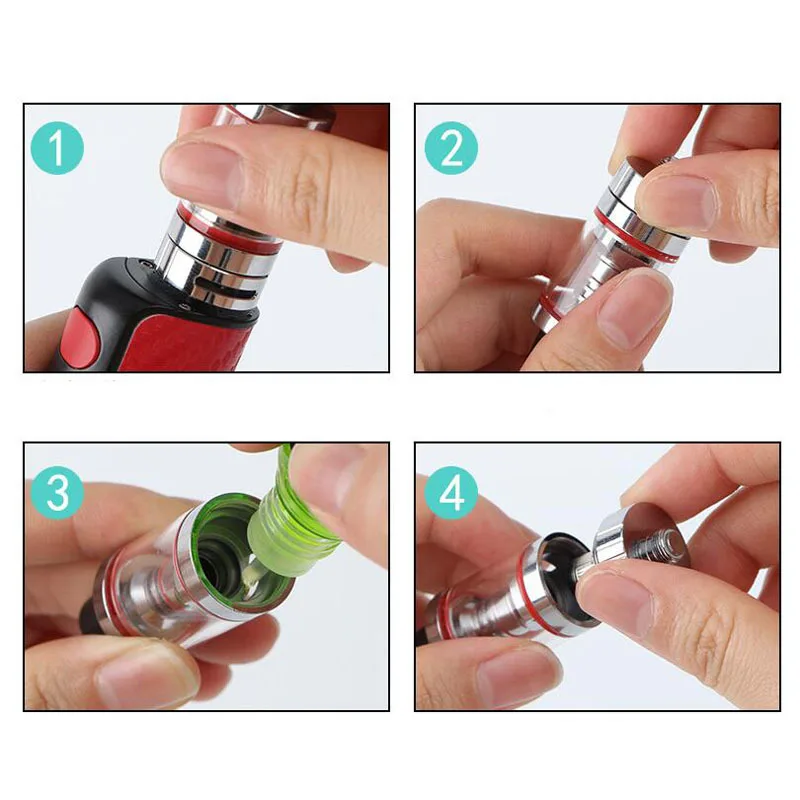 1

2

3

4