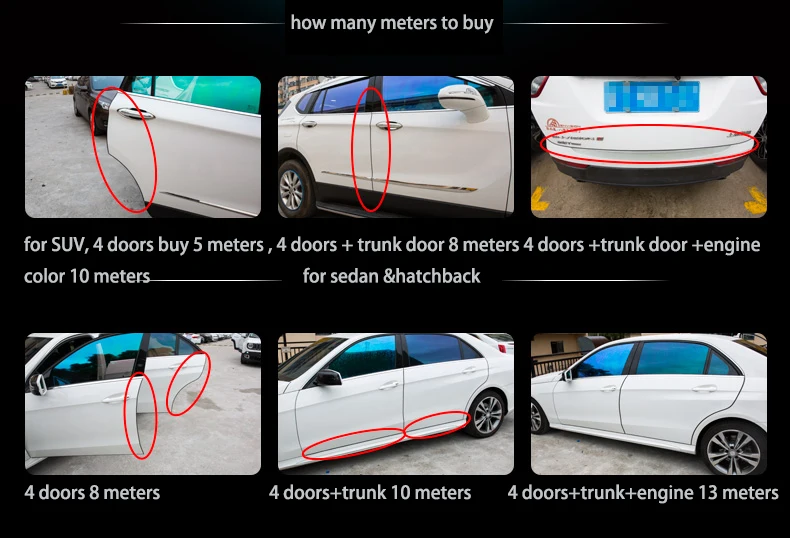 how many meters to buy

for SUV, 4 doors buy 5 meters , 4 doors + trunk door 8 meters 4 doors +trunk door +engine color 10 meters

for sedan &hatchback

4 doors 8 meters

4 doors+trunk 10 meters

4 doors+trunk+engine 13 meters