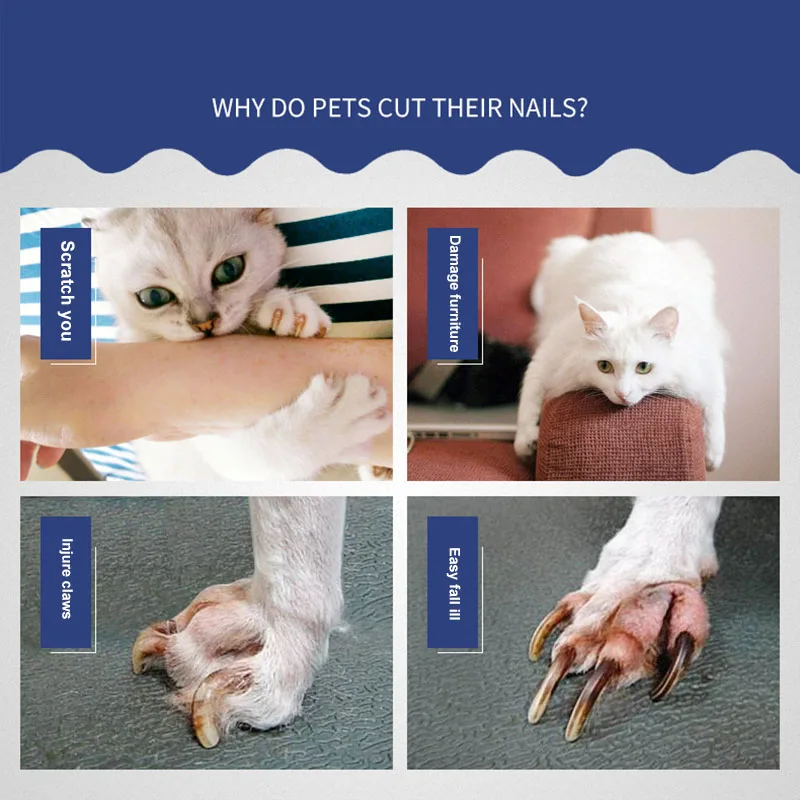 WHY DO PETS CUT THEIR NAILS?

Scratch you

Damage furniture

Injure claws

Easy fall ill