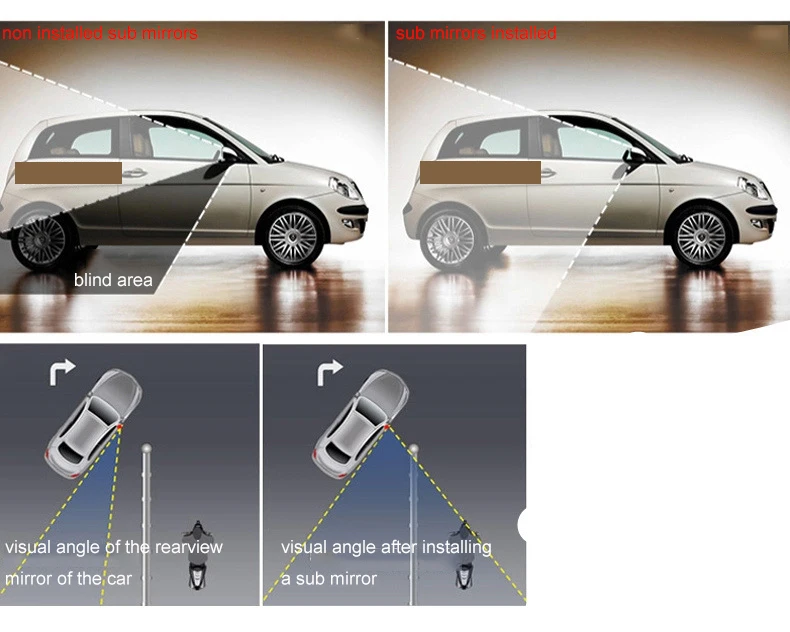 non installed sub mirrors

blind area

sub mirrors installed

visual angle of the rearview mirror of the car

visual angle after installing a sub mirror