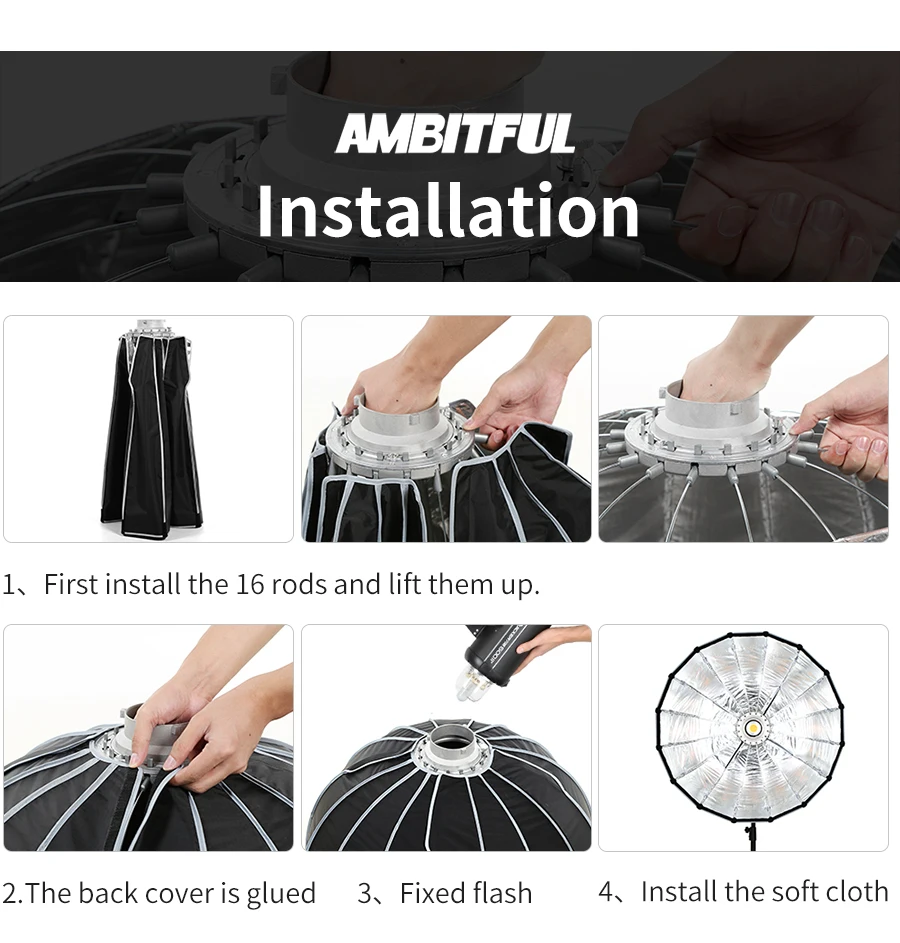 AMBITFUL
Installation

1、First install the 16 rods and lift them up.

2.The back cover is glued

3、Fixed flash

4、Install the soft cloth