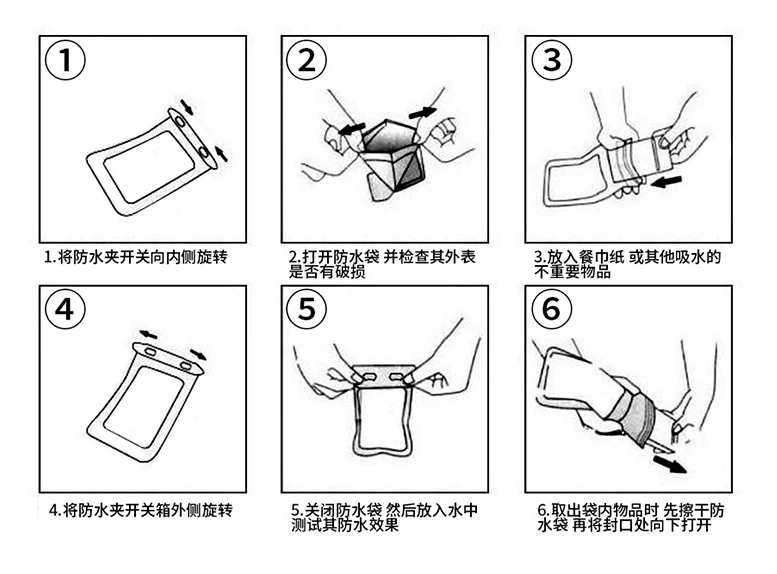 ①

1.将防水夹开关向内侧旋转

②

2.打开防水袋 并检查其外表是否有破损

③

3.放入餐巾纸 或其他吸水的不重要物品

④

4.将防水夹开关箱外侧旋转

⑤

5.关闭防水袋 然后放入水中测试其防水效果

⑥

6.取出袋内物品时 先擦干防水袋 再将封口处向下打开