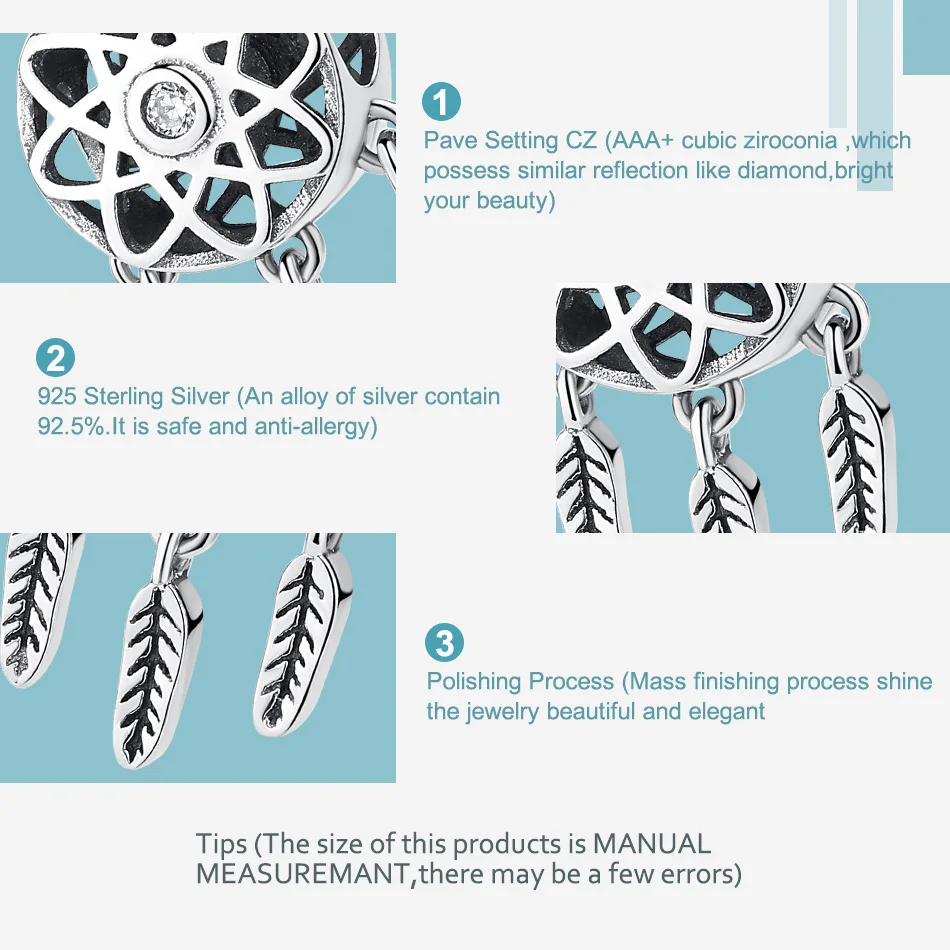 1
Pave Setting CZ (AAA+ cubic ziroconia ,which possess similar reflection like diamond,bright your beauty)

2
925 Sterling Silver (An alloy of silver contain 92.5%.It is safe and anti-allergy)

3
Polishing Process (Mass finishing process shine the jewelry beautiful and elegant

Tips (The size of this products is MANUAL MEASUREMANT,there may be a few errors)