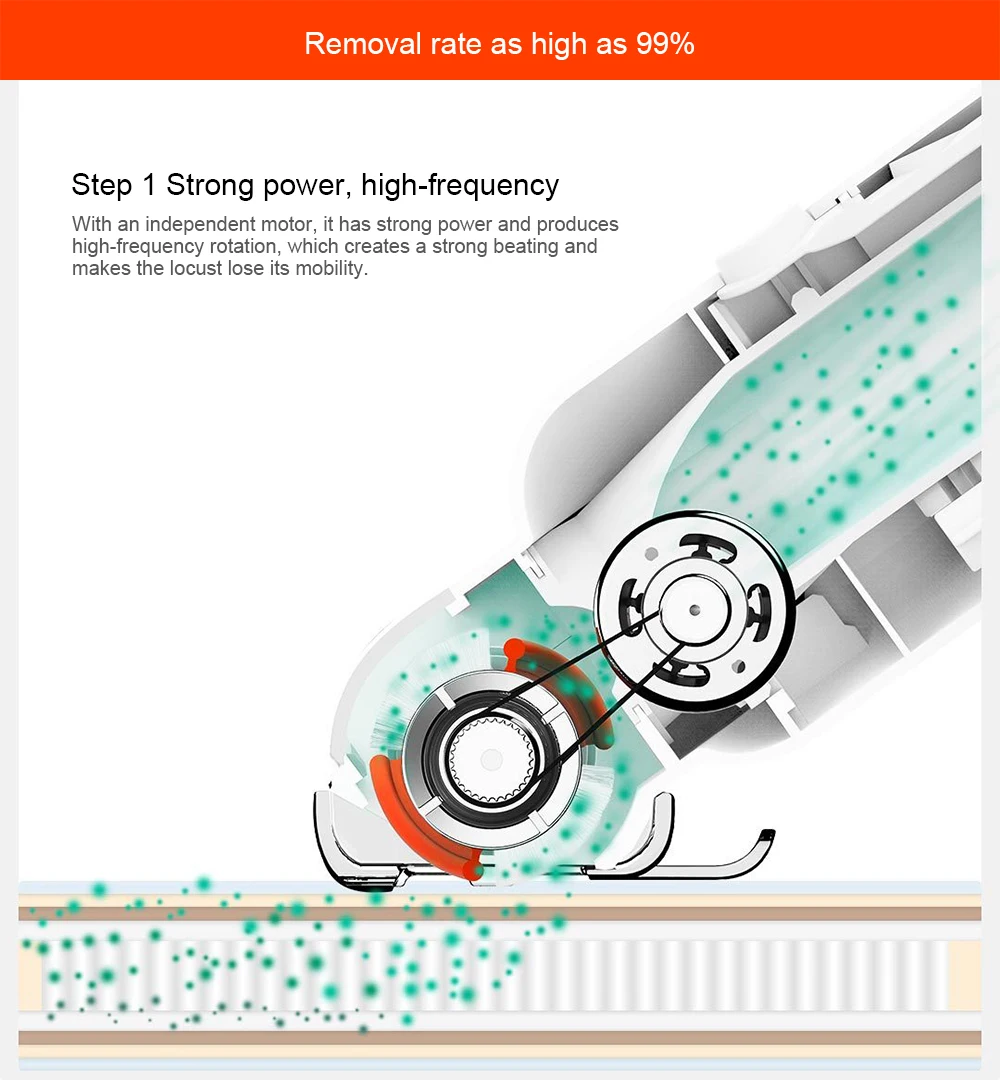 Removal rate as high as 99%

Step 1 Strong power, high-frequency

With an independent motor, it has strong power and produces high-frequency rotation, which creates a strong beating and makes the locust lose its mobility.