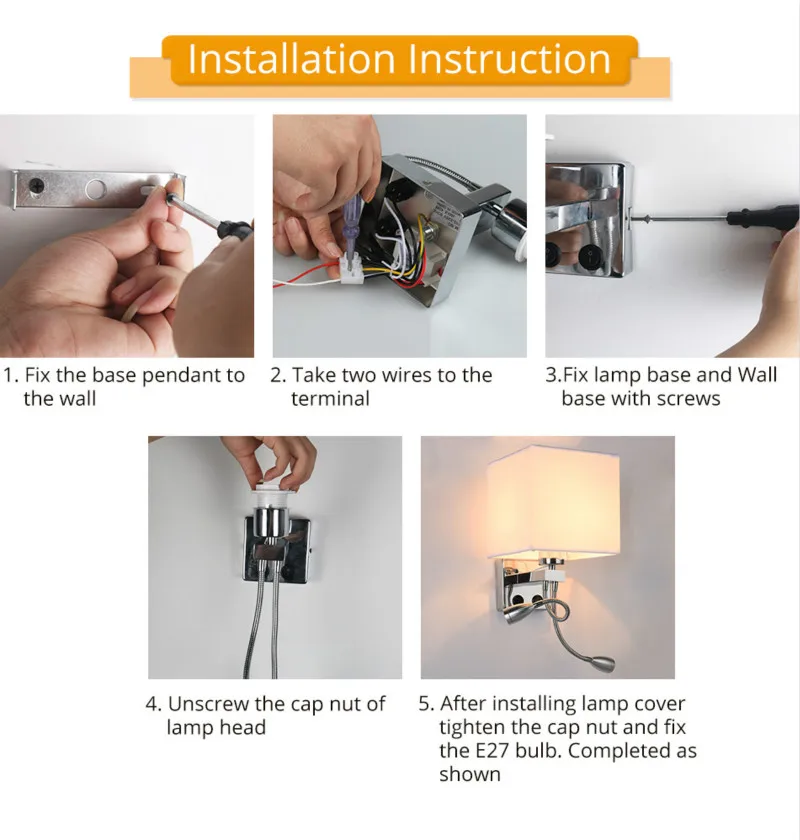 Installation Instruction

1. Fix the base pendant to the wall

2. Take two wires to the terminal

3.Fix lamp base and Wall base with screws

4. Unscrew the cap nut of lamp head

5. After installing lamp cover tighten the cap nut and fix the E27 bulb. Completed as shown