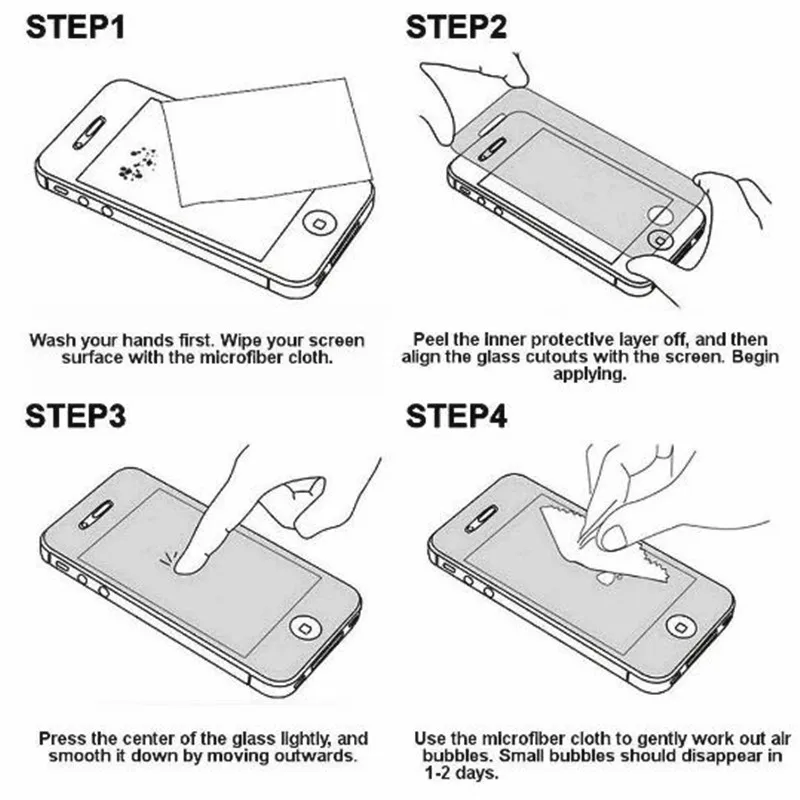 STEP1

Wash your hands first. Wipe your screen surface with the microfiber cloth.

STEP2

Peel the inner protective layer off, and then align the glass cutouts with the screen. Begin applying.

STEP3

Press the center of the glass lightly, and smooth it down by moving outwards.

STEP4

Use the microfiber cloth to gently work out air bubbles. Small bubbles should disappear in 1-2 days.