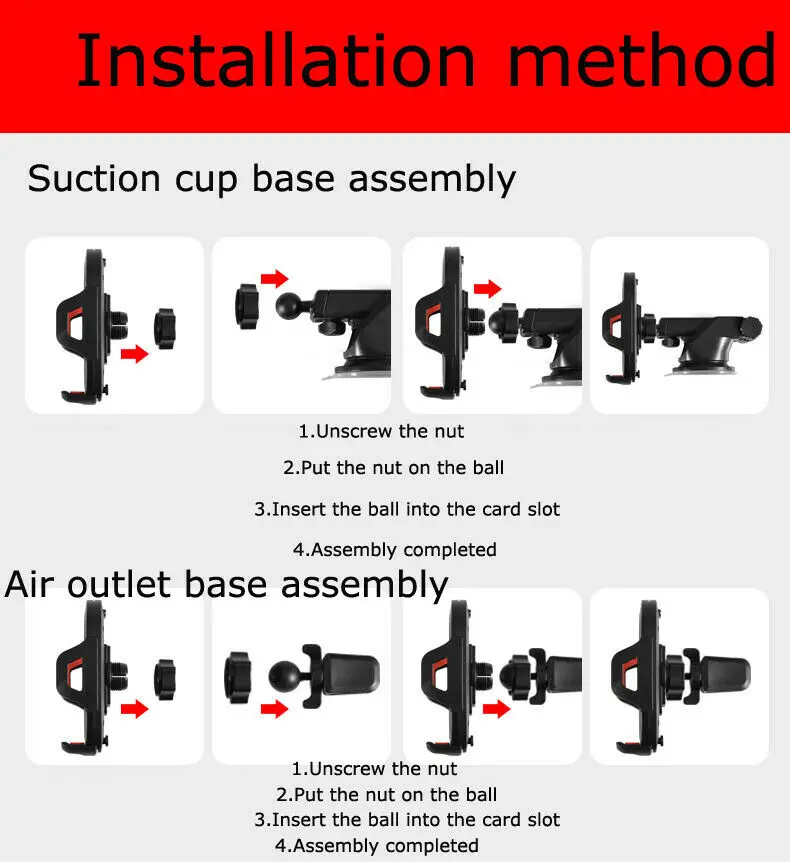 Installation method

Suction cup base assembly

1.Unscrew the nut

2.Put the nut on the ball

3.Insert the ball into the card slot

4.Assembly completed

Air outlet base assembly

1.Unscrew the nut

2.Put the nut on the ball

3.Insert the ball into the card slot

4.Assembly completed