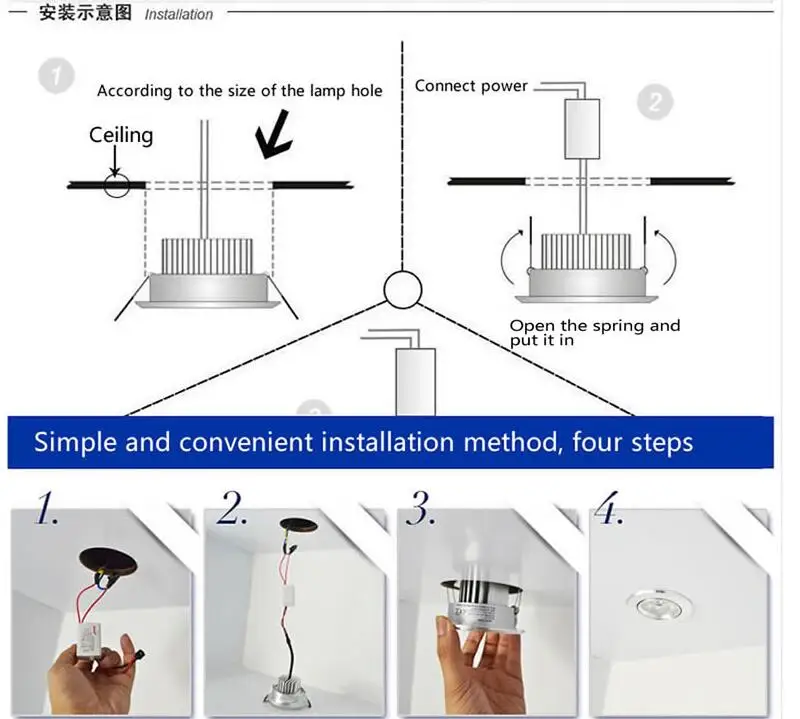 安装示意图 Installation

1

According to the size of the lamp hole

Ceiling

Connect power

2

Open the spring and put it in

Simple and convenient installation method, four steps

1.

2.

3.

4.