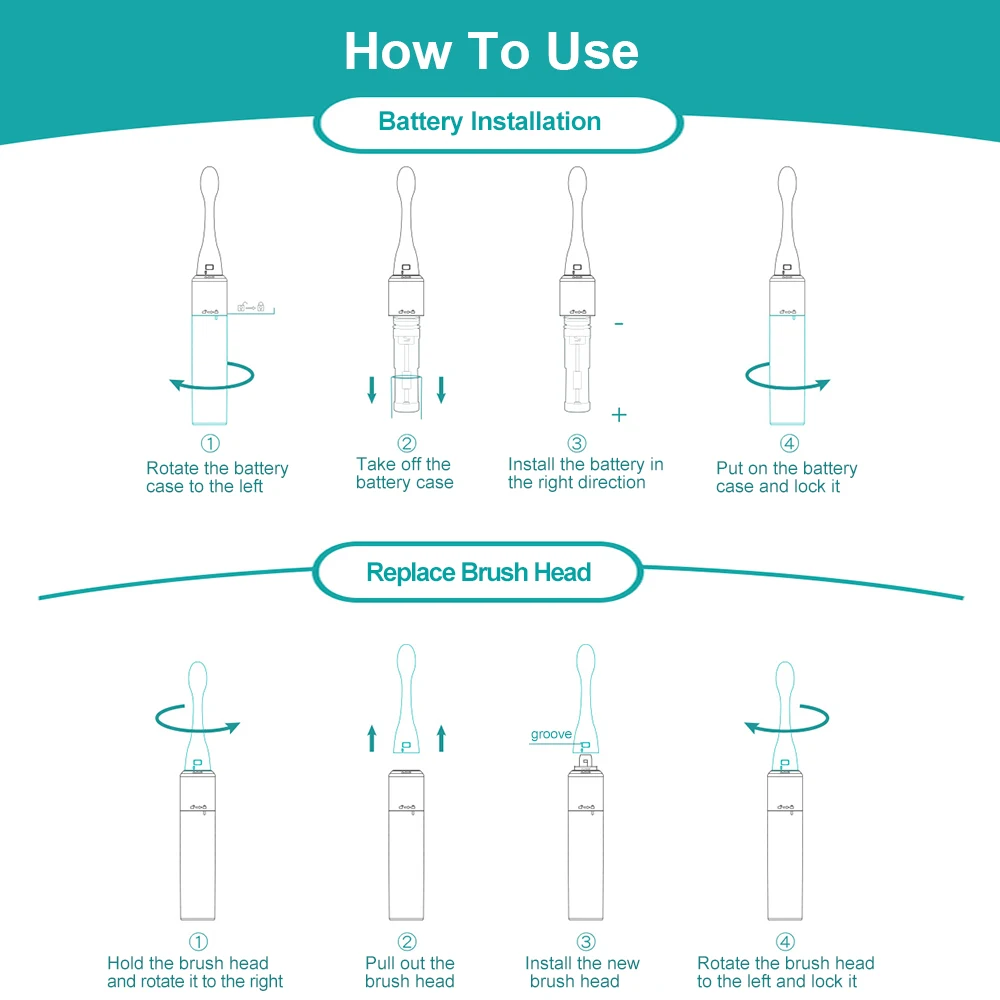 How To Use

Battery Installation

-

+

①
Rotate the battery case to the left

②
Take off the battery case

③
Install the battery in the right direction

④
Put on the battery case and lock it

Replace Brush Head

groove

①
Hold the brush head and rotate it to the right

②
Pull out the brush head

③
Install the new brush head

④
Rotate the brush head to the left and lock it