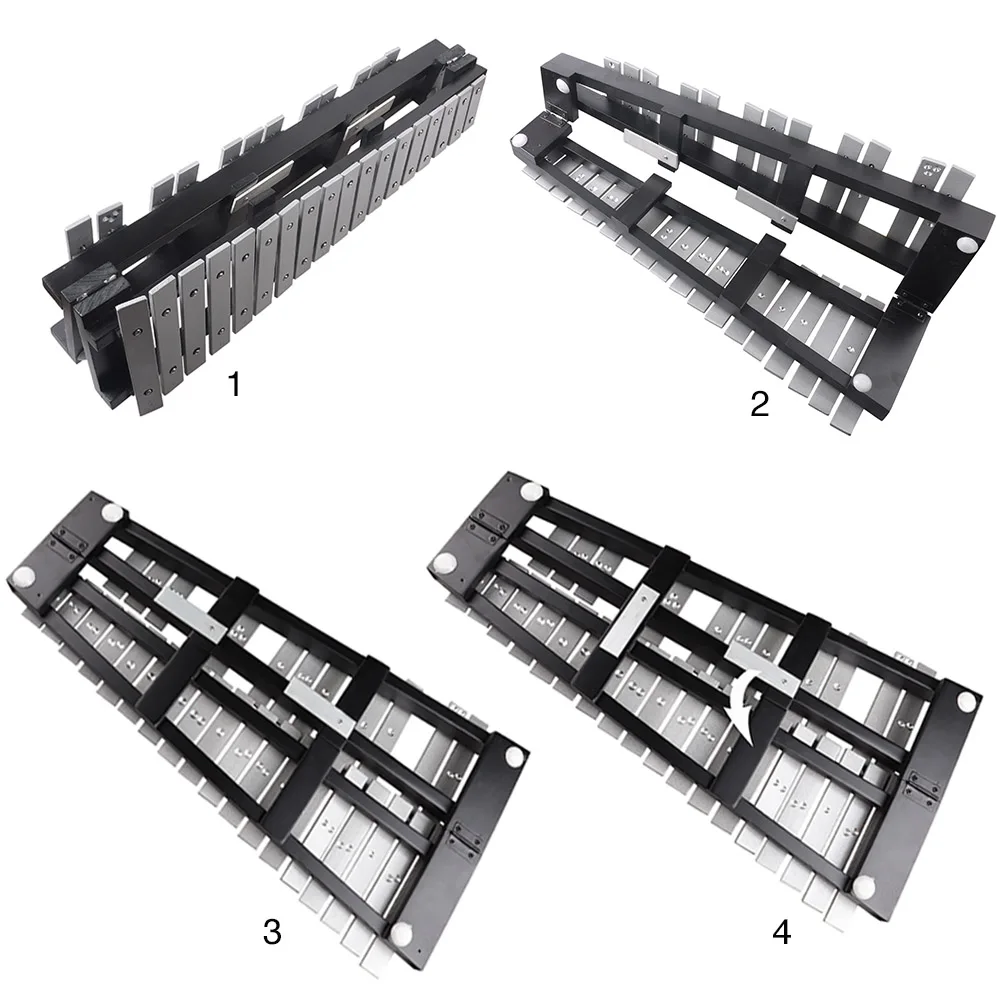 1

2

3

4