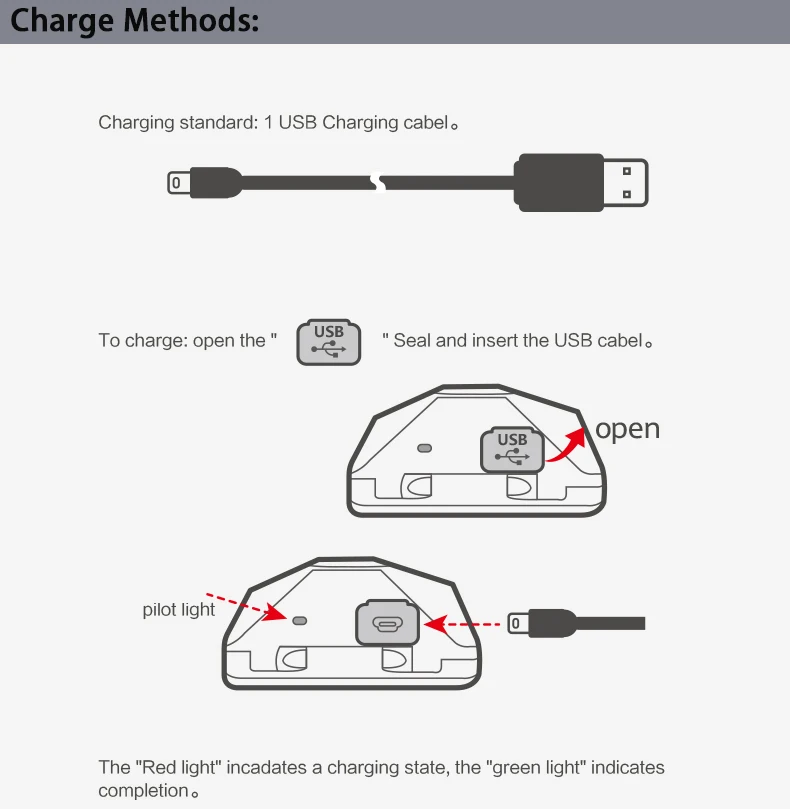 Charge Methods:

Charging standard: 1 USB Charging cabel。

To charge: open the " USB " Seal and insert the USB cabel。

USB

open

pilot light

The "Red light" incadates a charging state, the "green light" indicates completion。