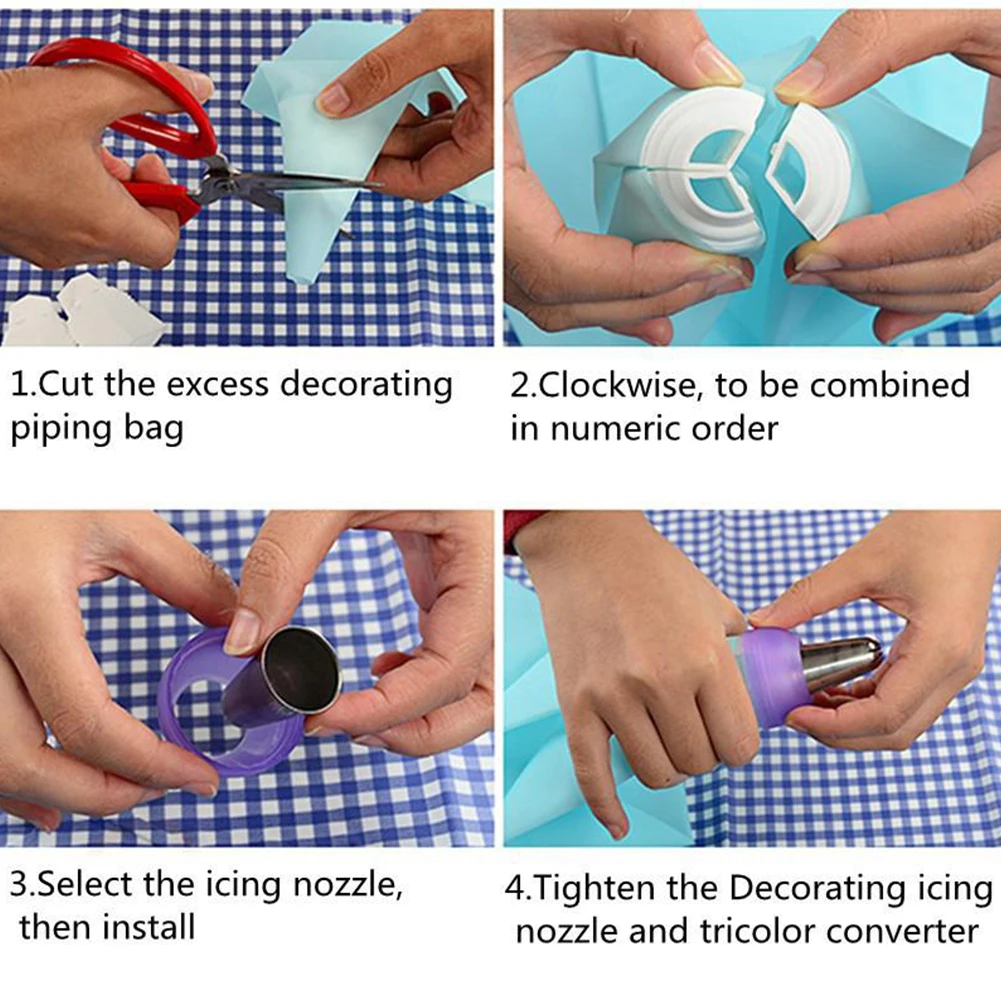 1.Cut the excess decorating piping bag

2.Clockwise, to be combined in numeric order

3.Select the icing nozzle, then install

4.Tighten the Decorating icing nozzle and tricolor converter