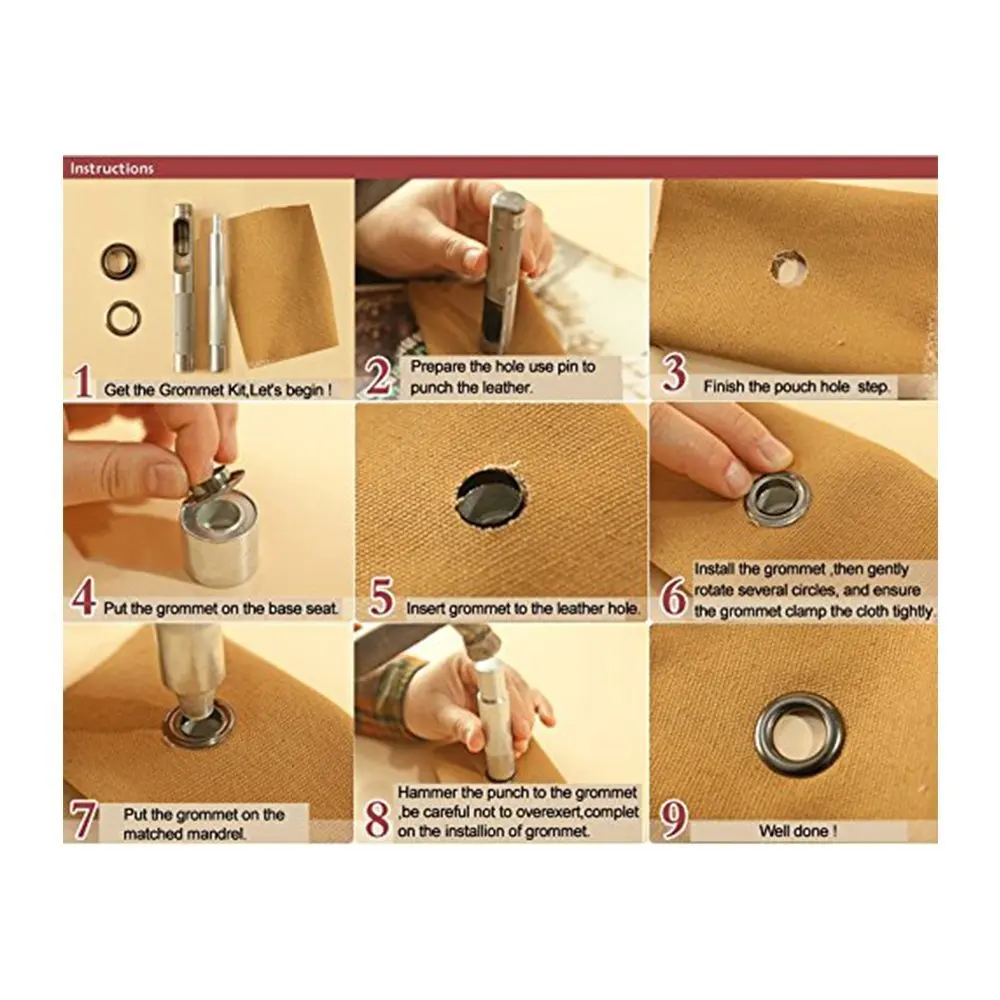 Instructions

1 Get the Grommet Kit,Let's begin !

2 Prepare the hole use pin to punch the leather.

3 Finish the pouch hole step.

4 Put the grommet on the base seat.

5 Insert grommet to the leather hole.

6 Install the grommet ,then gently rotate several circles, and ensure the grommet clamp the cloth tightly.

7 Put the grommet on the matched mandrel.

8 Hammer the punch to the grommet ,be careful not to overexert,complet on the installion of grommet.

9 Well done !