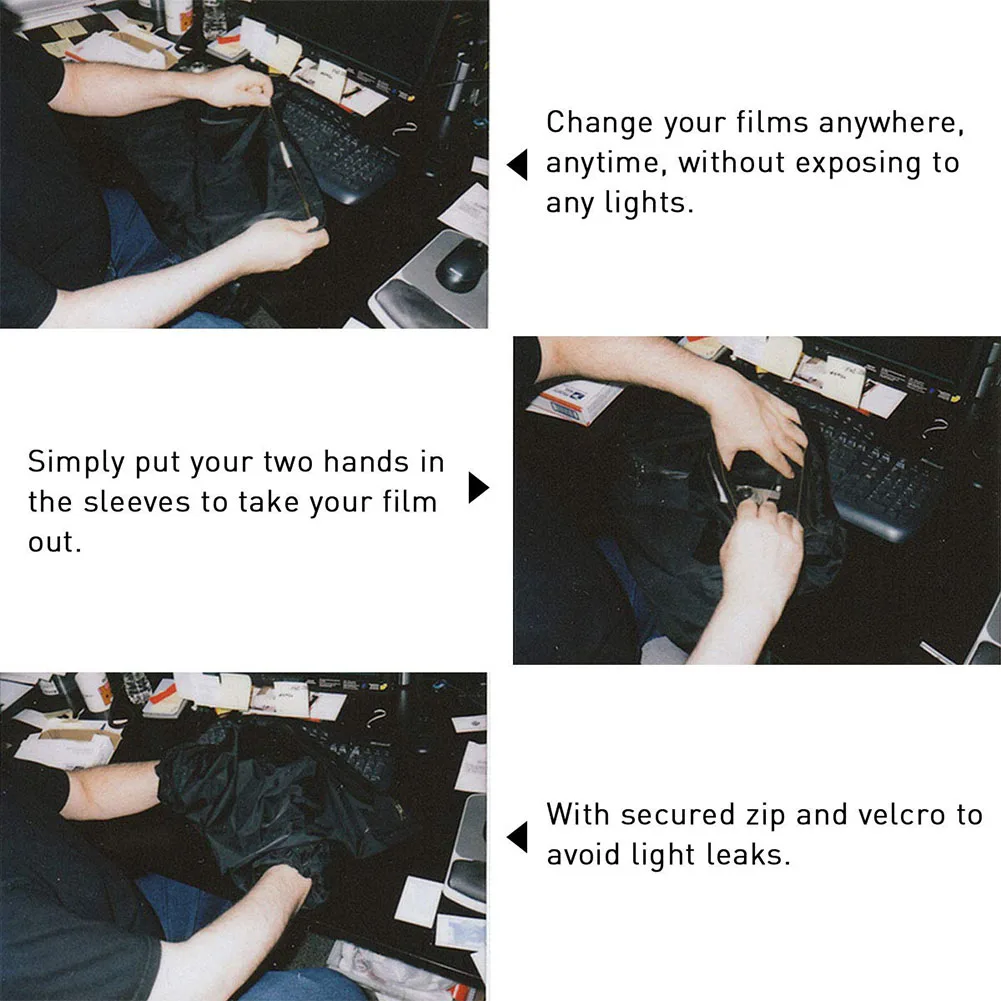 Change your films anywhere, anytime, without exposing to any lights.

Simply put your two hands in the sleeves to take your film out.

With secured zip and velcro to avoid light leaks.