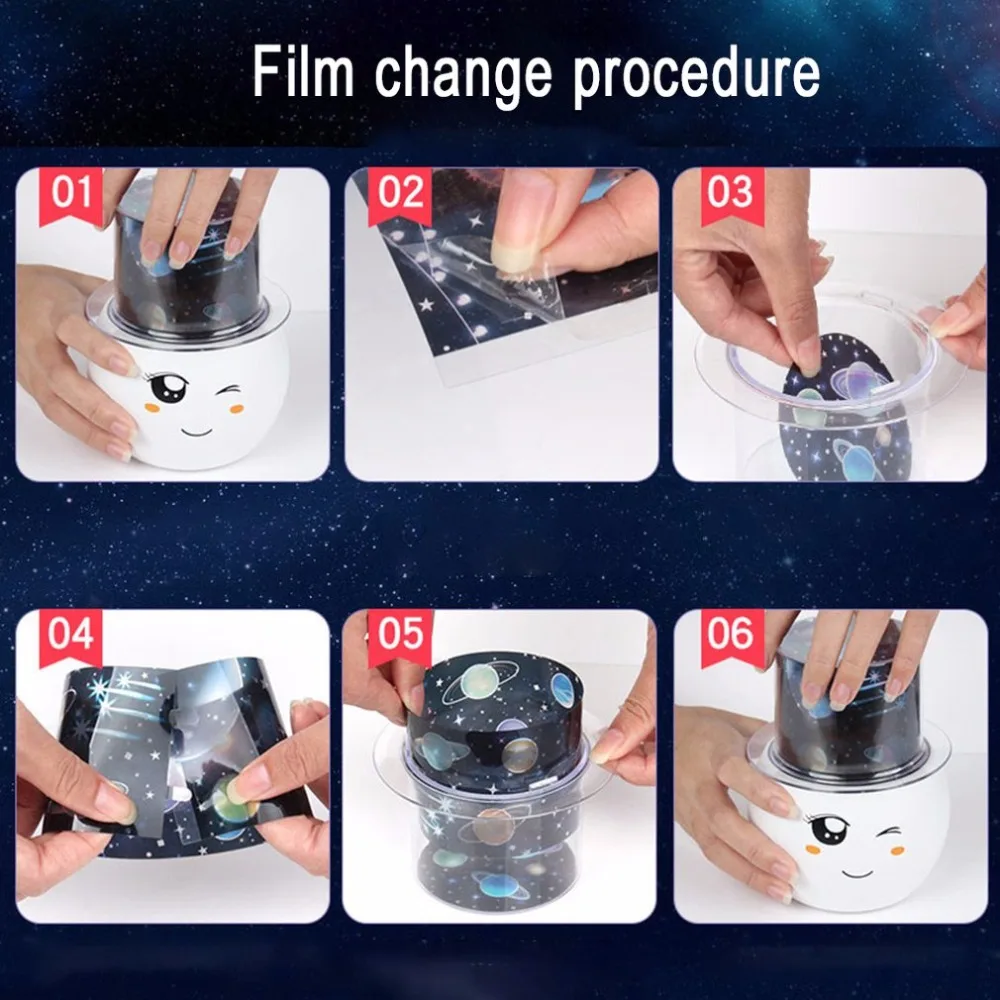 Film change procedure

01

02

03

04

05

06