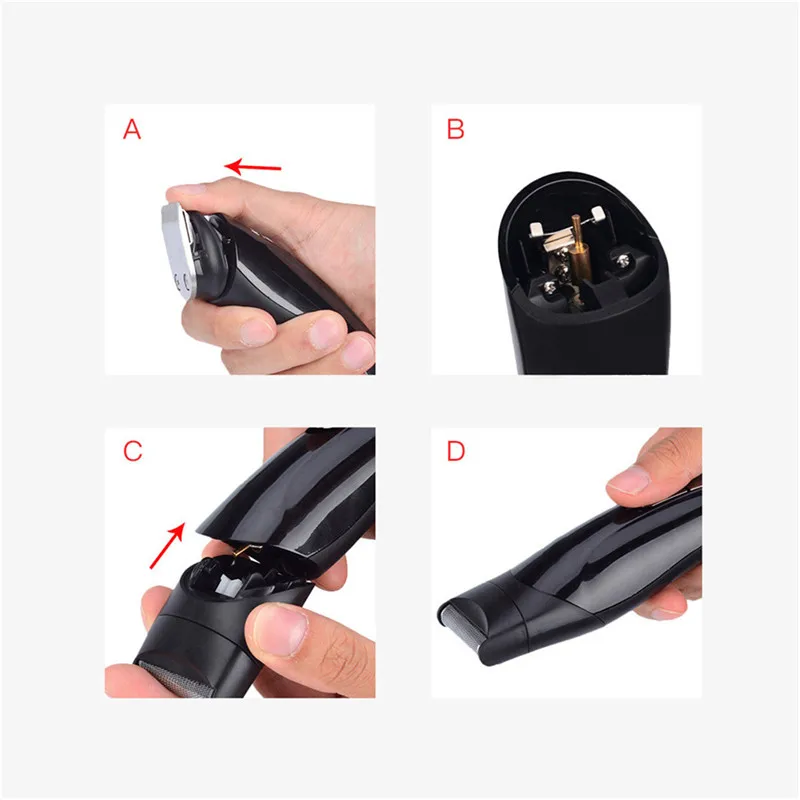 A

B

C

D