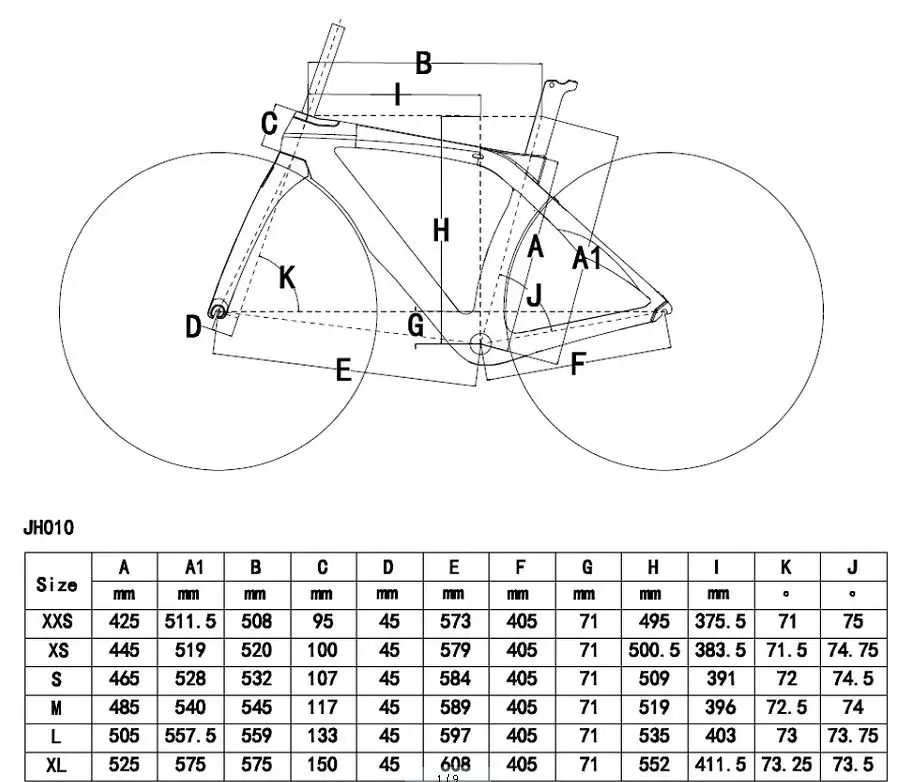 B
I
C
H
A
A1
K
J
D
G
E
F

JH010

| Size | A | A1 | B | C | D | E | F | G | H | I | K | J |
|---|---|---|---|---|---|---|---|---|---|---|---|---|
| | mm | mm | mm | mm | mm | mm | mm | mm | mm | mm | ° | ° |
| XXS | 425 | 511.5 | 508 | 95 | 45 | 573 | 405 | 71 | 495 | 375.5 | 71 | 75 |
| XS | 445 | 519 | 520 | 100 | 45 | 579 | 405 | 71 | 500.5 | 383.5 | 71.5 | 74.75 |
| S | 465 | 528 | 532 | 107 | 45 | 584 | 405 | 71 | 509 | 391 | 72 | 74.5 |
| M | 485 | 540 | 545 | 117 | 45 | 589 | 405 | 71 | 519 | 396 | 72.5 | 74 |
| L | 505 | 557.5 | 559 | 133 | 45 | 597 | 405 | 71 | 535 | 403 | 73 | 73.75 |
| XL | 525 | 575 | 575 | 150 | 45 | 608 | 405 | 71 | 552 | 411.5 | 73.25 | 73.5 |

1/9