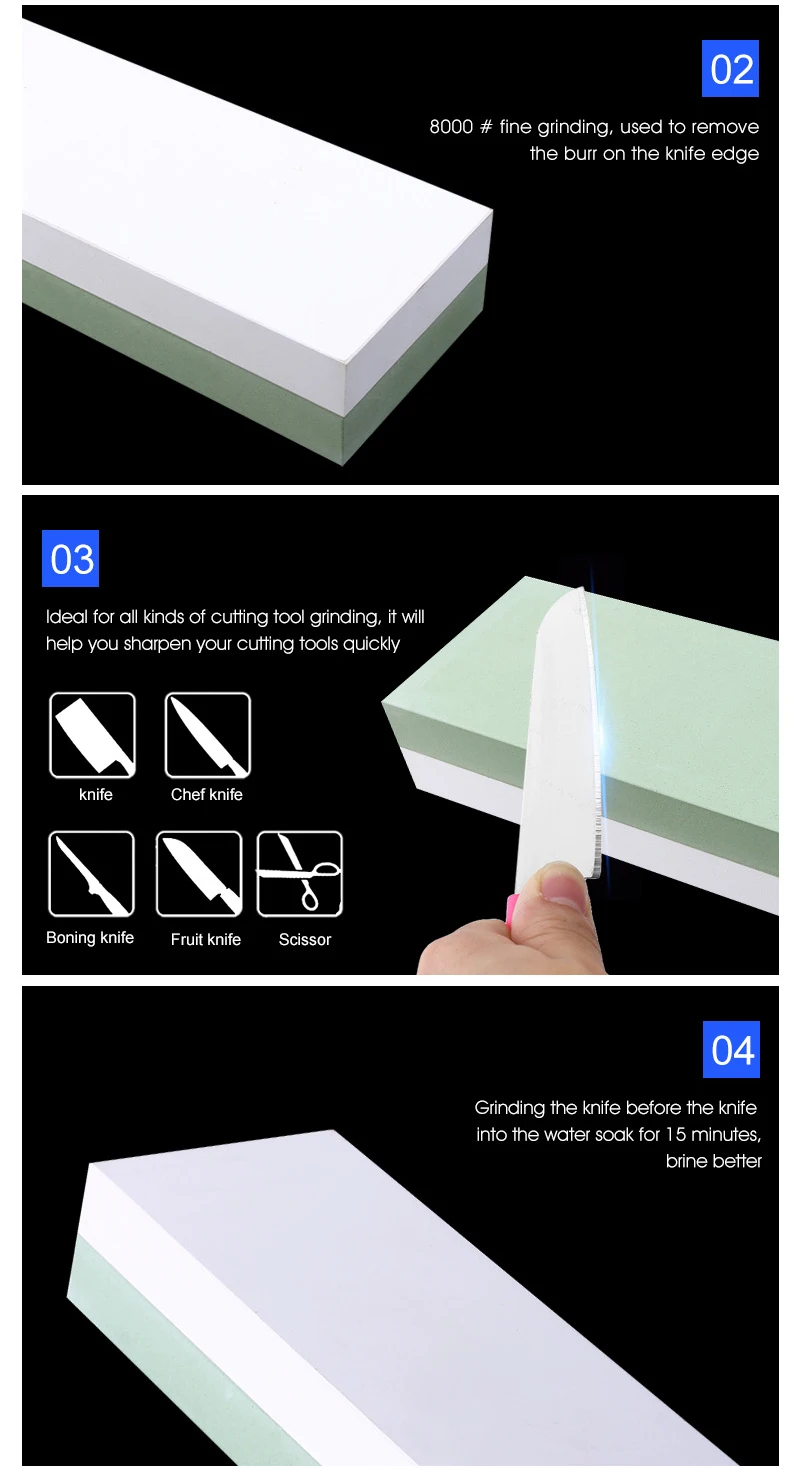 02

8000 # fine grinding, used to remove the burr on the knife edge

03

Ideal for all kinds of cutting tool grinding, it will help you sharpen your cutting tools quickly

knife

Chef knife

Boning knife

Fruit knife

Scissor

04

Grinding the knife before the knife into the water soak for 15 minutes, brine better