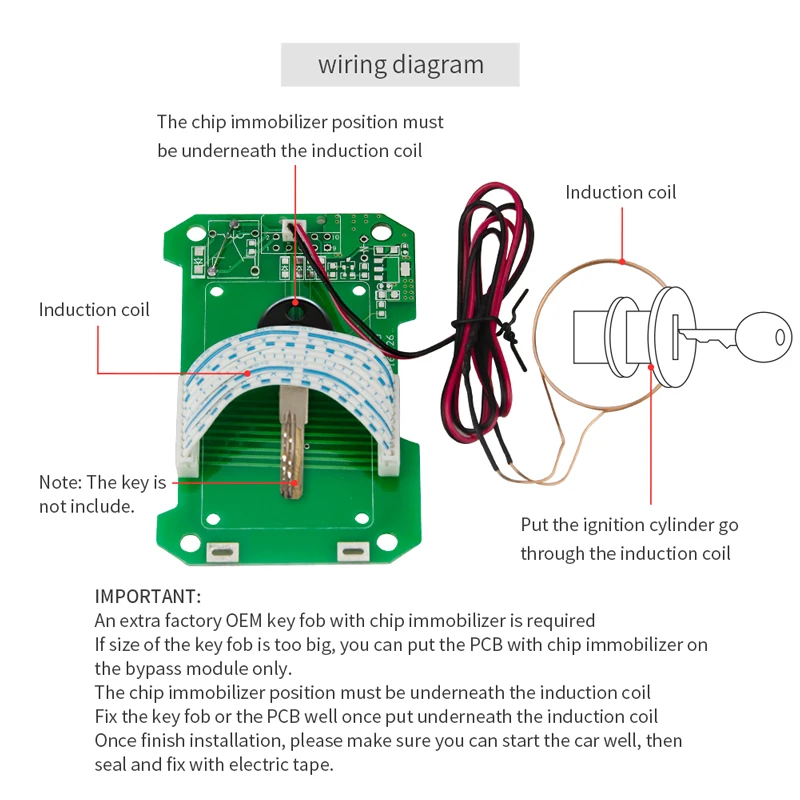 wiring diagram

The chip immobilizer position must be underneath the induction coil

Induction coil

Induction coil

Note: The key is not include.

Put the ignition cylinder go through the induction coil

IMPORTANT:
An extra factory OEM key fob with chip immobilizer is required
If size of the key fob is too big, you can put the PCB with chip immobilizer on the bypass module only.
The chip immobilizer position must be underneath the induction coil
Fix the key fob or the PCB well once put underneath the induction coil
Once finish installation, please make sure you can start the car well, then seal and fix with electric tape.