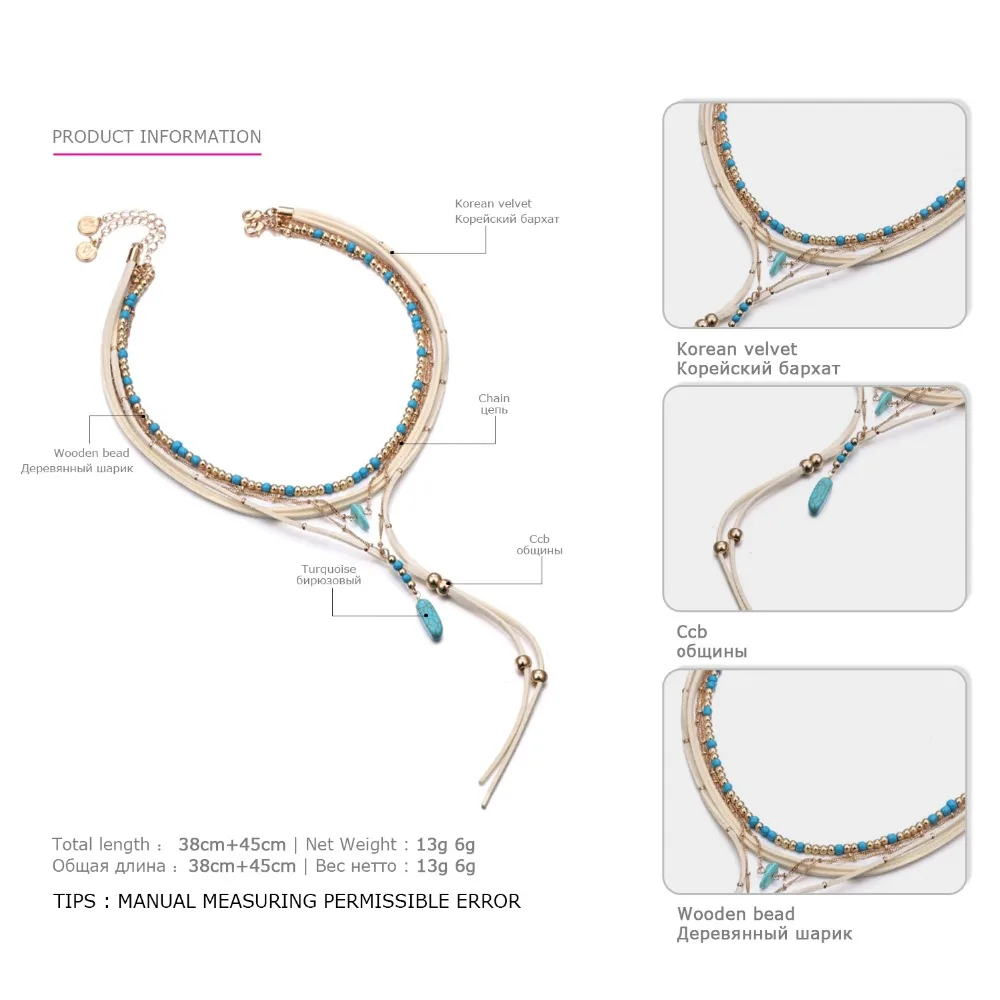 PRODUCT INFORMATION

Korean velvet
Корейский бархат

Chain
цепь

Wooden bead
Деревянный шарик

Ccb
общины

Turquoise
бирюзовый

Total length : 38cm+45cm | Net Weight : 13g 6g
Общая длина : 38cm+45cm | Вес нетто : 13g 6g

TIPS : MANUAL MEASURING PERMISSIBLE ERROR

Korean velvet
Корейский бархат

Ccb
общины

Wooden bead
Деревянный шарик