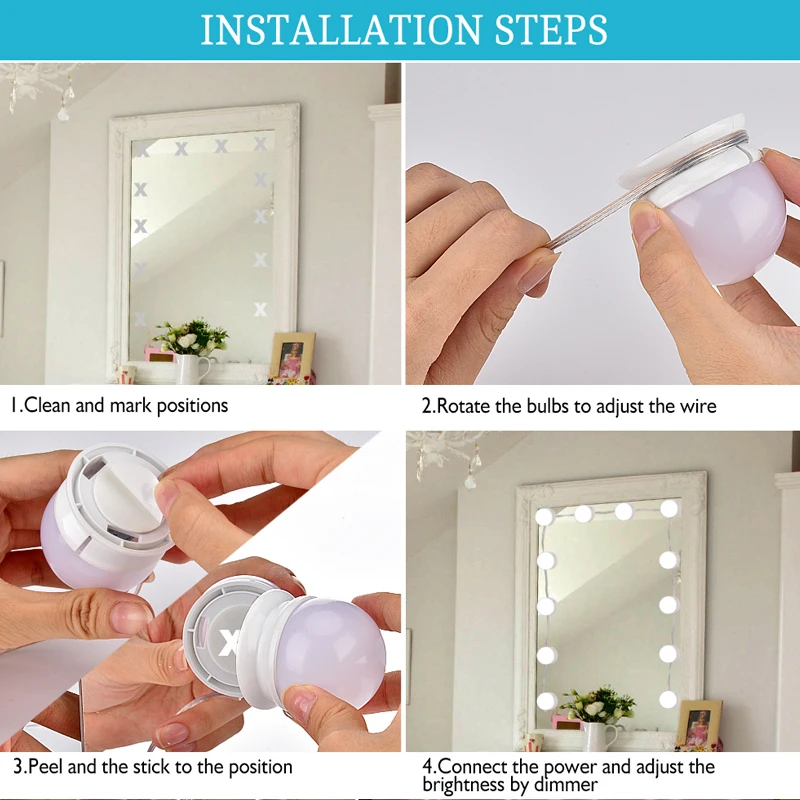 INSTALLATION STEPS

1.Clean and mark positions

2.Rotate the bulbs to adjust the wire

3.Peel and the stick to the position

4.Connect the power and adjust the brightness by dimmer